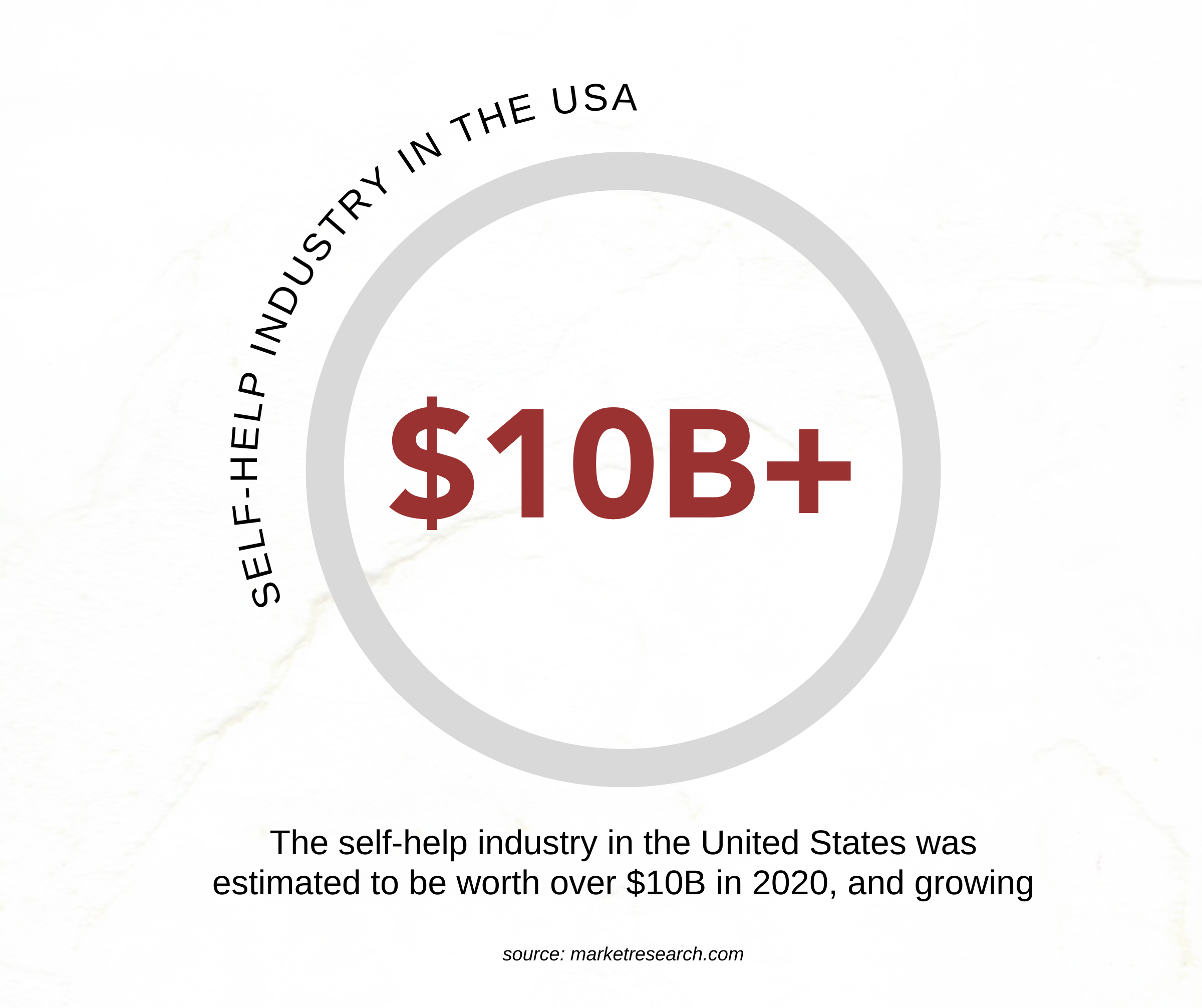 SELF-HELP INDUSTRY IN THE USA

\$10B+

The self-help industry in the United States was estimated to be worth over \$10B in 2020, and growing

source: marketresearch.com