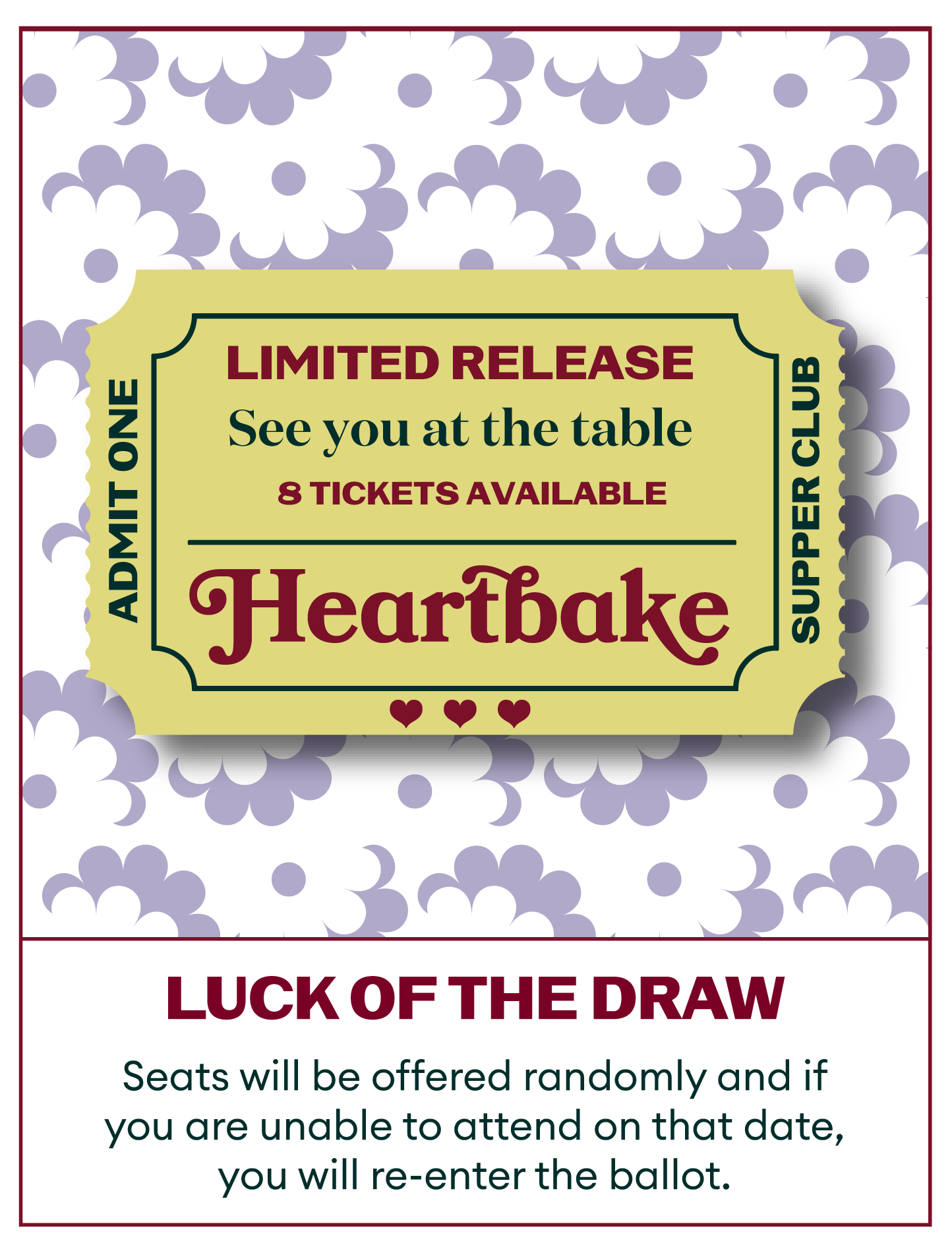 ADMIT ONE

LIMITED RELEASE
See you at the table
8 TICKETS AVAILABLE

Heartbake

SUPPER CLUB

LUCK OF THE DRAW

Seats will be offered randomly and if you are unable to attend on that date, you will re-enter the ballot.