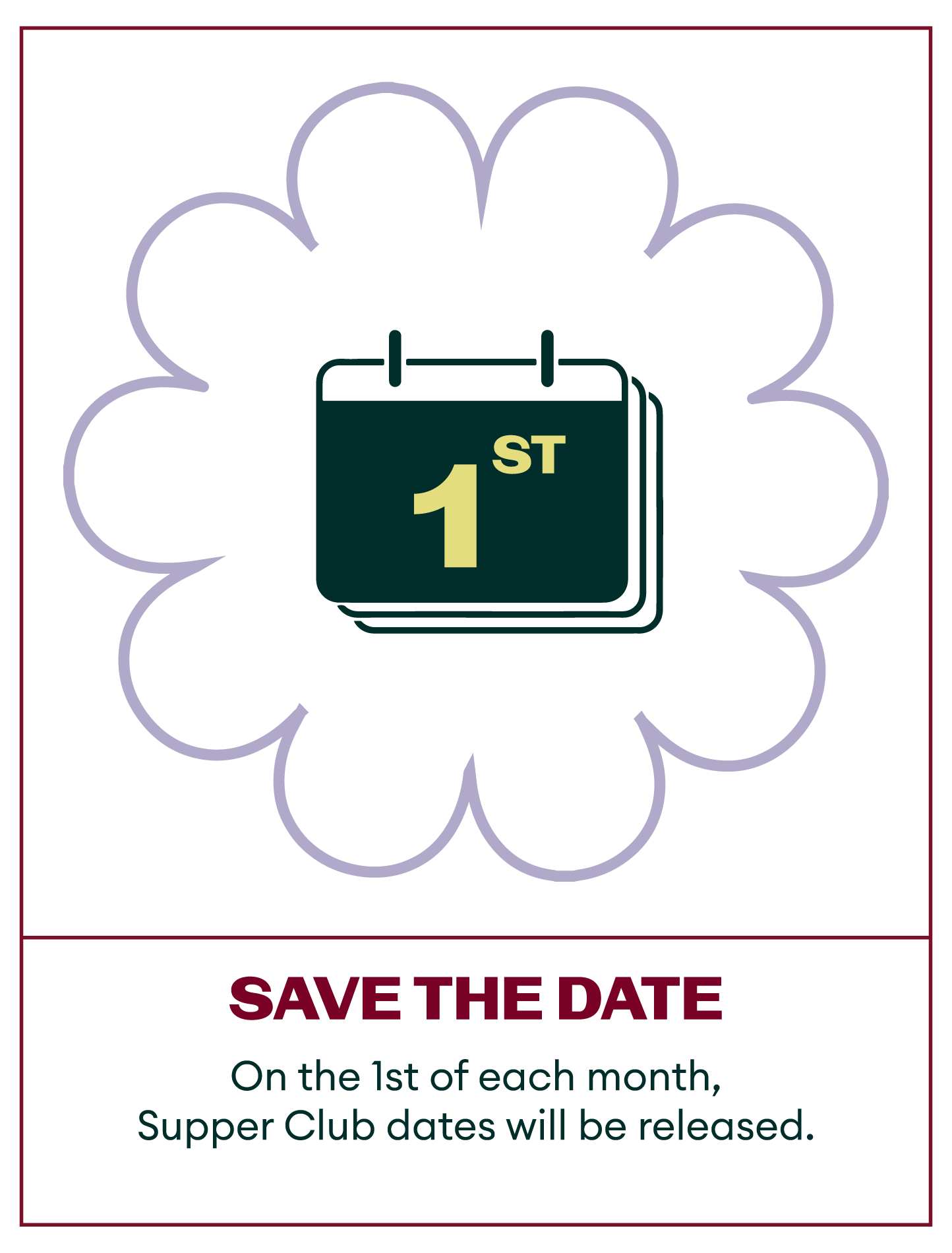 1ST

SAVE THE DATE

On the 1st of each month,
Supper Club dates will be released.