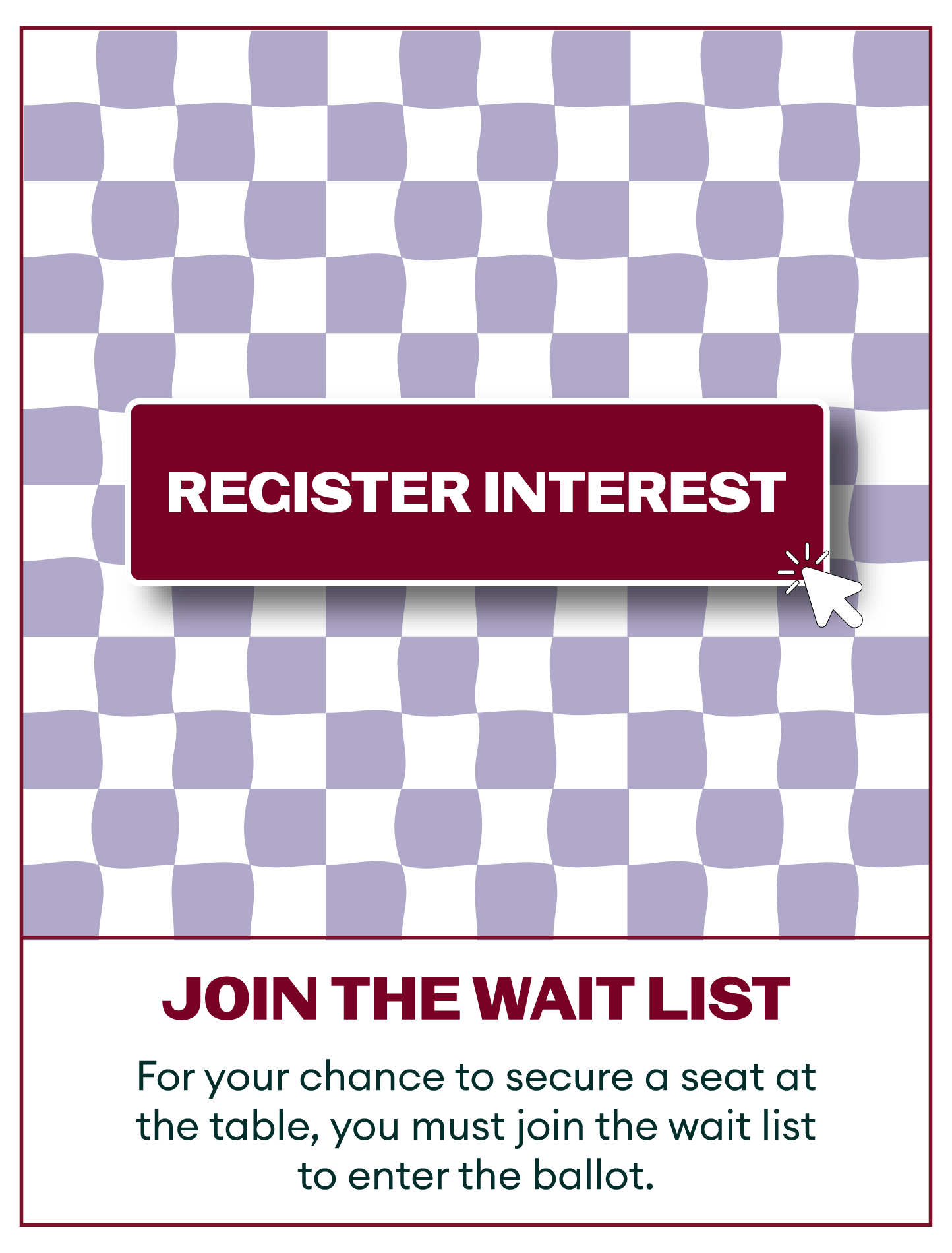 REGISTER INTEREST

JOIN THE WAIT LIST

For your chance to secure a seat at the table, you must join the wait list to enter the ballot.