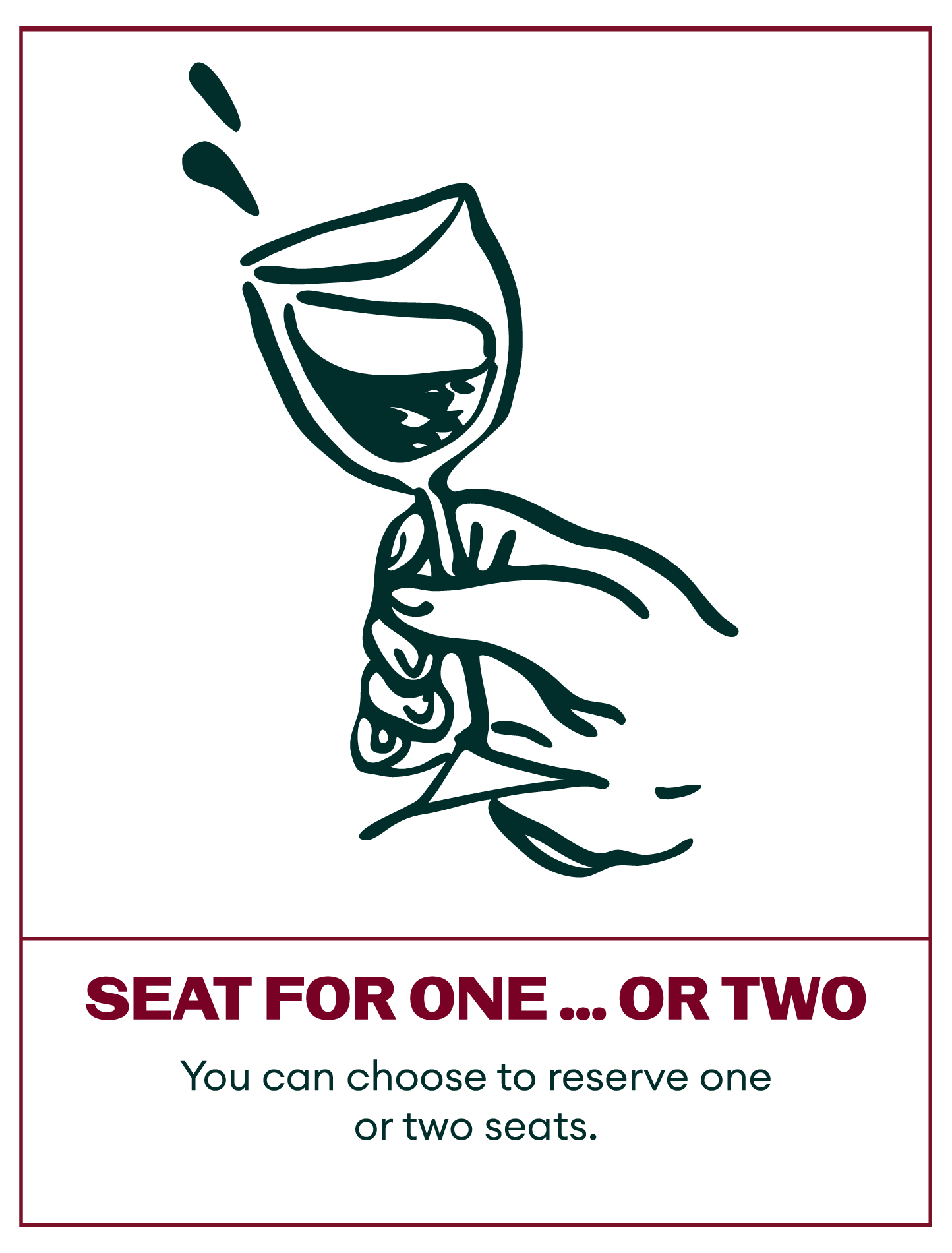 SEAT FOR ONE ... OR TWO

You can choose to reserve one or two seats.