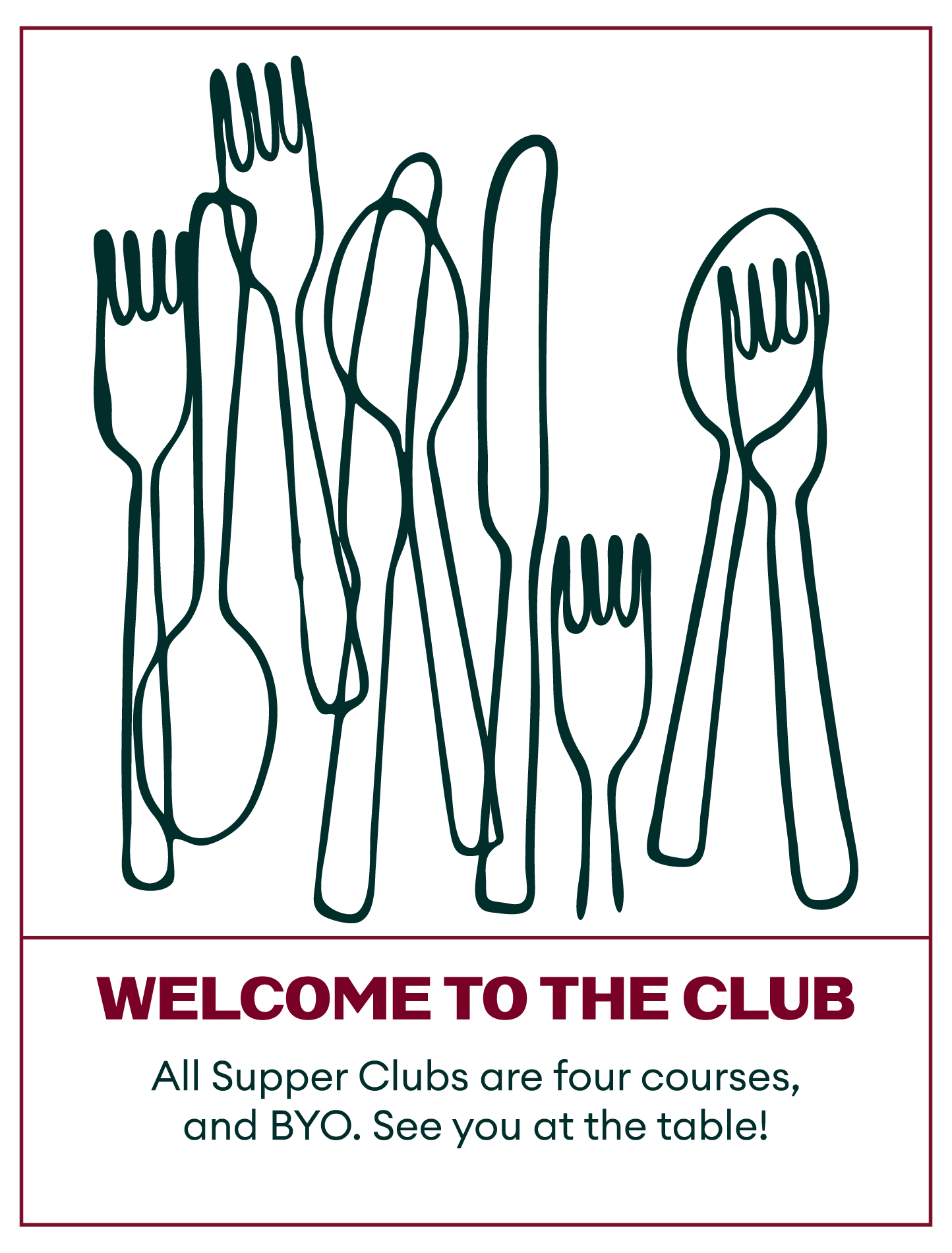 WELCOME TO THE CLUB

All Supper Clubs are four courses, and BYO. See you at the table!