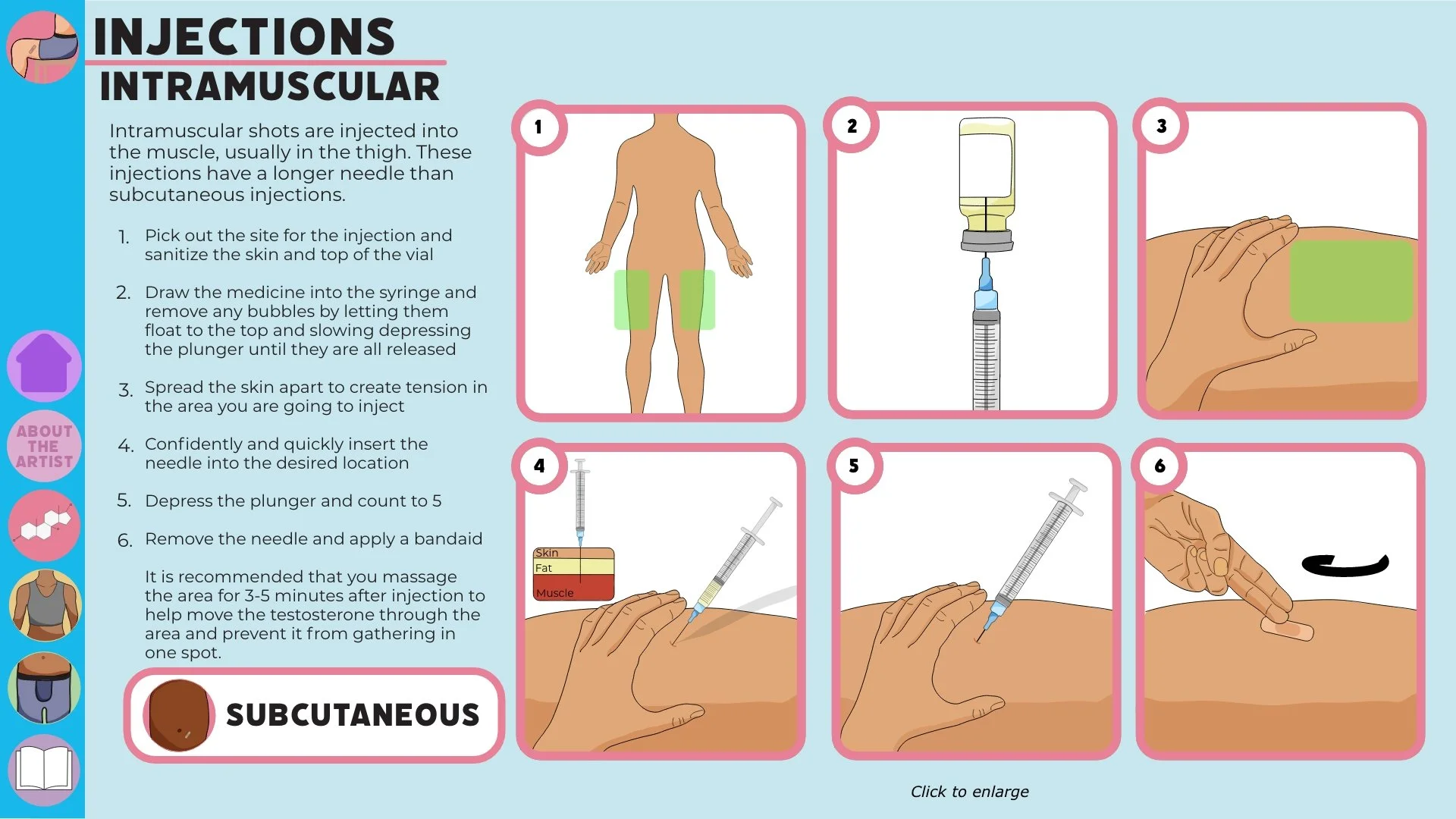 INJECTIONS
INTRAMUSCULAR

Intramuscular shots are injected into the muscle, usually in the thigh. These injections have a longer needle than subcutaneous injections.

1. Pick out the site for the injection and sanitize the skin and top of the vial

2. Draw the medicine into the syringe and remove any bubbles by letting them float to the top and slowing depressing the plunger until they are all released

3. Spread the skin apart to create tension in the area you are going to inject

4. Confidently and quickly insert the needle into the desired location

5. Depress the plunger and count to 5

6. Remove the needle and apply a bandaid

It is recommended that you massage the area for 3-5 minutes after injection to help move the testosterone through the area and prevent it from gathering in one spot.

SUBCUTANEOUS

ABOUT THE ARTIST

1

2

3

4

Skin
Fat
Muscle

5

6

Click to enlarge