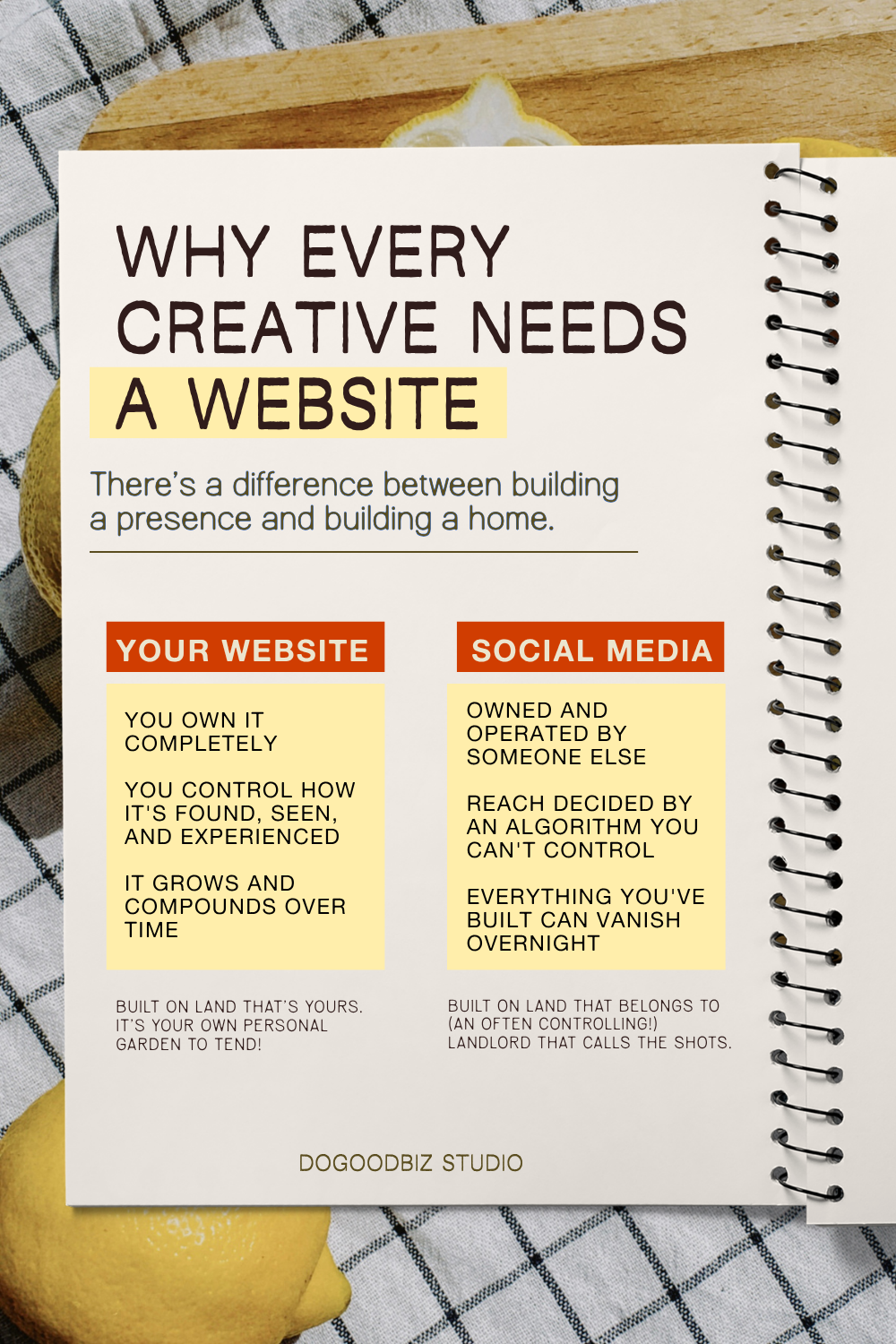 WHY EVERY CREATIVE NEEDS A WEBSITE

There's a difference between building a presence and building a home.

YOUR WEBSITE

YOU OWN IT COMPLETELY

YOU CONTROL HOW IT'S FOUND, SEEN, AND EXPERIENCED

IT GROWS AND COMPOUNDS OVER TIME

BUILT ON LAND THAT'S YOURS. IT'S YOUR OWN PERSONAL GARDEN TO TEND!

SOCIAL MEDIA

OWNED AND OPERATED BY SOMEONE ELSE

REACH DECIDED BY AN ALGORITHM YOU CAN'T CONTROL

EVERYTHING YOU'VE BUILT CAN VANISH OVERNIGHT

BUILT ON LAND THAT BELONGS TO (AN OFTEN CONTROLLING!) LANDLORD THAT CALLS THE SHOTS.

DOGOODBIZ STUDIO