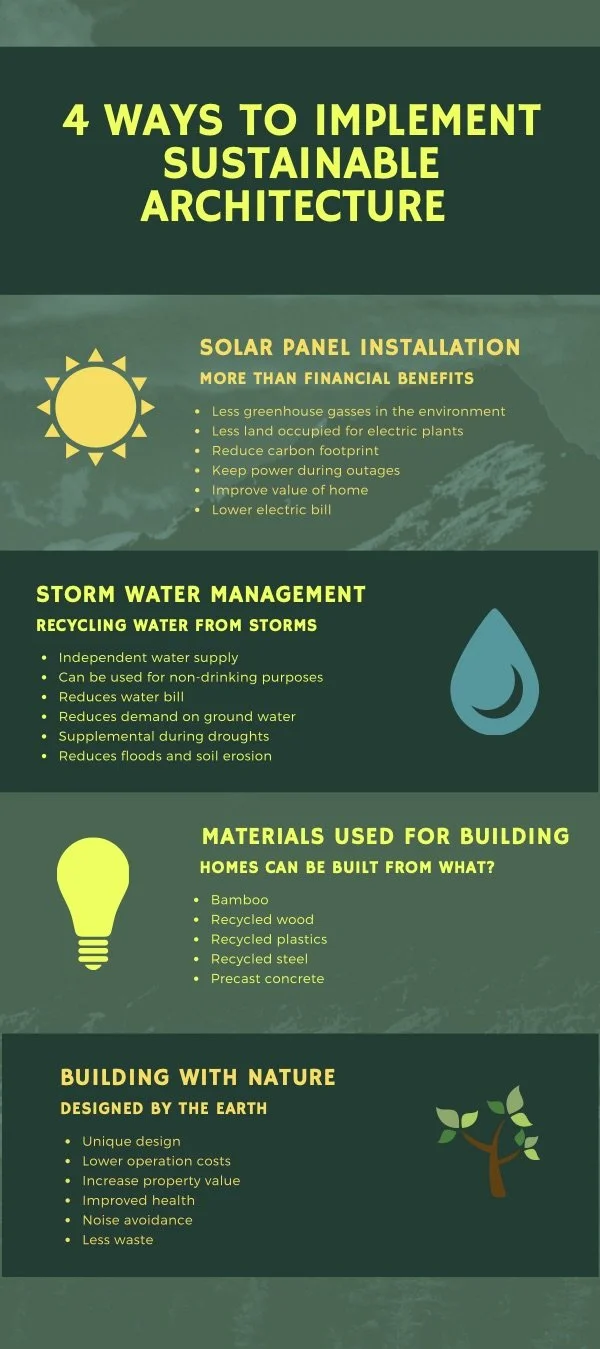 4 WAYS TO IMPLEMENT SUSTAINABLE ARCHITECTURE

SOLAR PANEL INSTALLATION

MORE THAN FINANCIAL BENEFITS

- Less greenhouse gasses in the environment
- Less land occupied for electric plants
- Reduce carbon footprint
- Keep power during outages
- Improve value of home
- Lower electric bill

STORM WATER MANAGEMENT

RECYCLING WATER FROM STORMS

- Independent water supply
- Can be used for non-drinking purposes
- Reduces water bill
- Reduces demand on ground water
- Supplemental during droughts
- Reduces floods and soil erosion

MATERIALS USED FOR BUILDING

HOMES CAN BE BUILT FROM WHAT?

- Bamboo
- Recycled wood
- Recycled plastics
- Recycled steel
- Precast concrete

BUILDING WITH NATURE

DESIGNED BY THE EARTH

- Unique design
- Lower operation costs
- Increase property value
- Improved health
- Noise avoidance
- Less waste