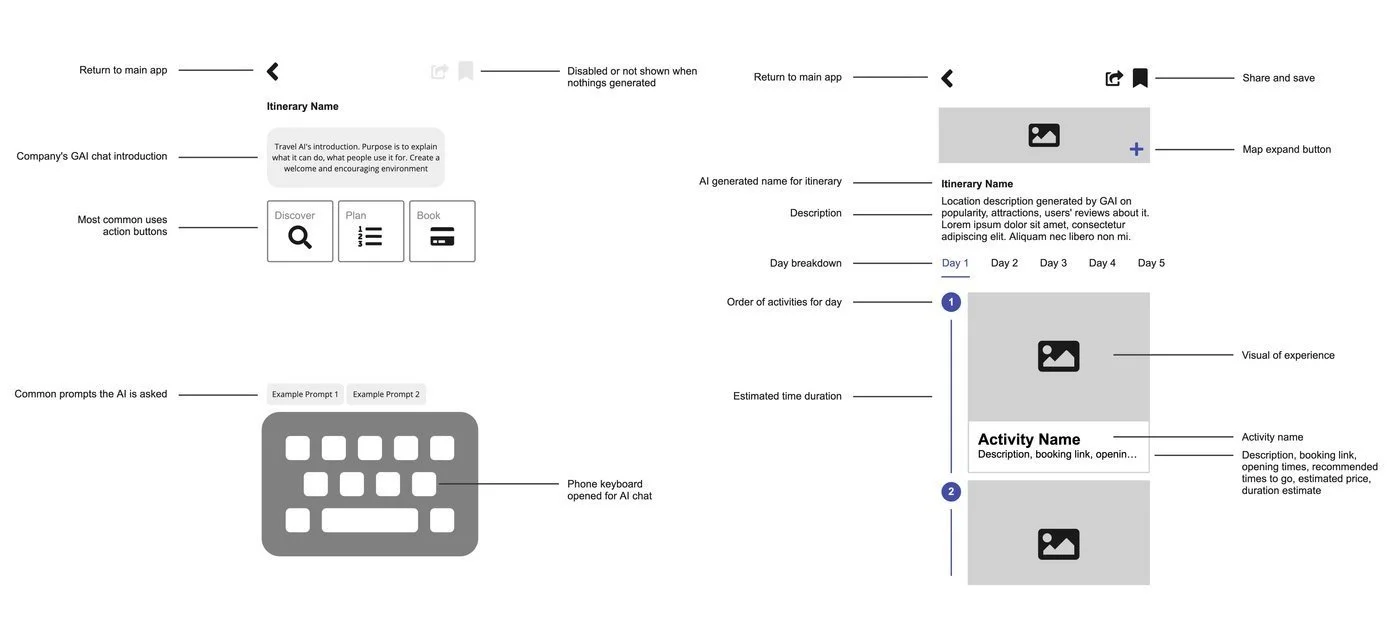 Return to main app

Disabled or not shown when nothings generated

Itinerary Name

Company's GAI chat introduction

Travel AI's introduction. Purpose is to explain what it can do, what people use it for. Create a welcome and encouraging environment

Most common uses action buttons

Discover

Plan

Book

Common prompts the AI is asked

Example Prompt 1

Example Prompt 2

Phone keyboard opened for AI chat

Return to main app

Share and save

Map expand button

AI generated name for itinerary

Itinerary Name

Description

Location description generated by GAI on popularity, attractions, users' reviews about it. Lorem ipsum dolor sit amet, consectetur adipiscing elit. Aliquam nec libero non mi.

Day breakdown

Day 1 Day 2 Day 3 Day 4 Day 5

Order of activities for day

1

Visual of experience

Estimated time duration

Activity Name

Description, booking link, openin...

Activity name

Description, booking link, opening times, recommended times to go, estimated price, duration estimate

2