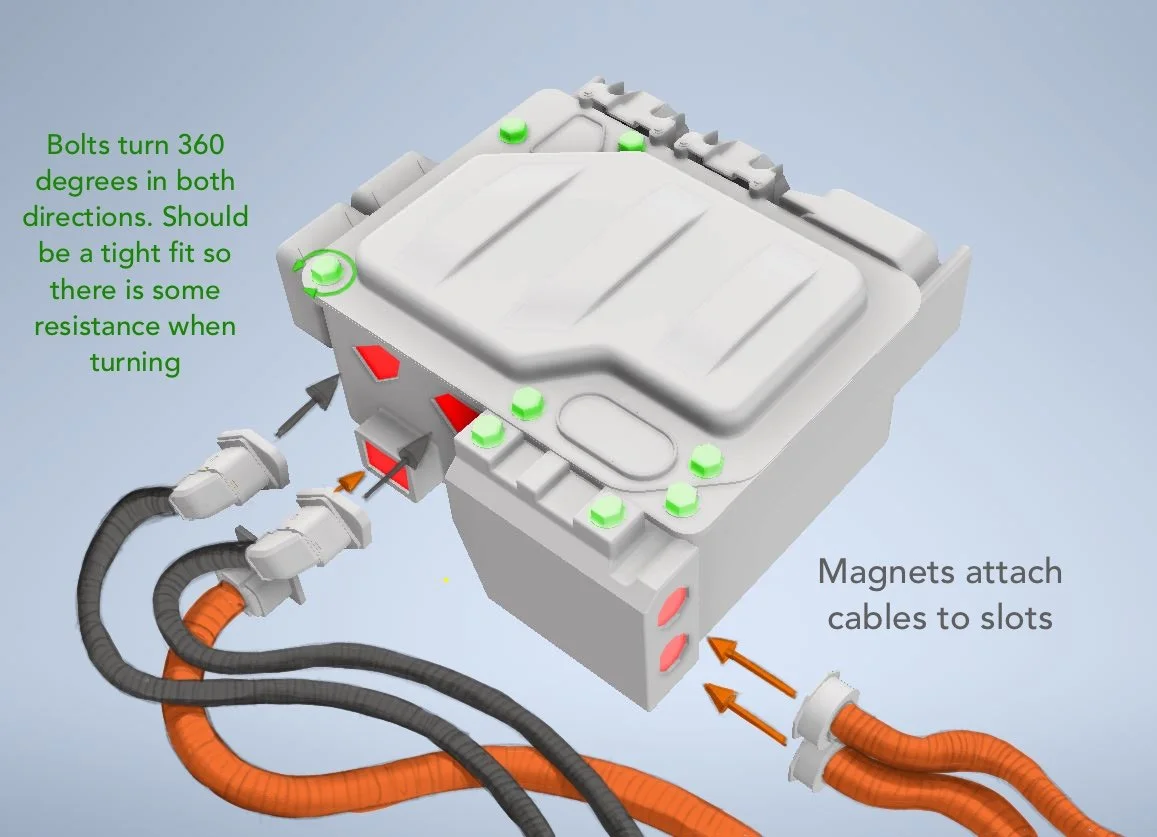 Bolts turn 360 degrees in both directions. Should be a tight fit so there is some resistance when turning

Magnets attach cables to slots