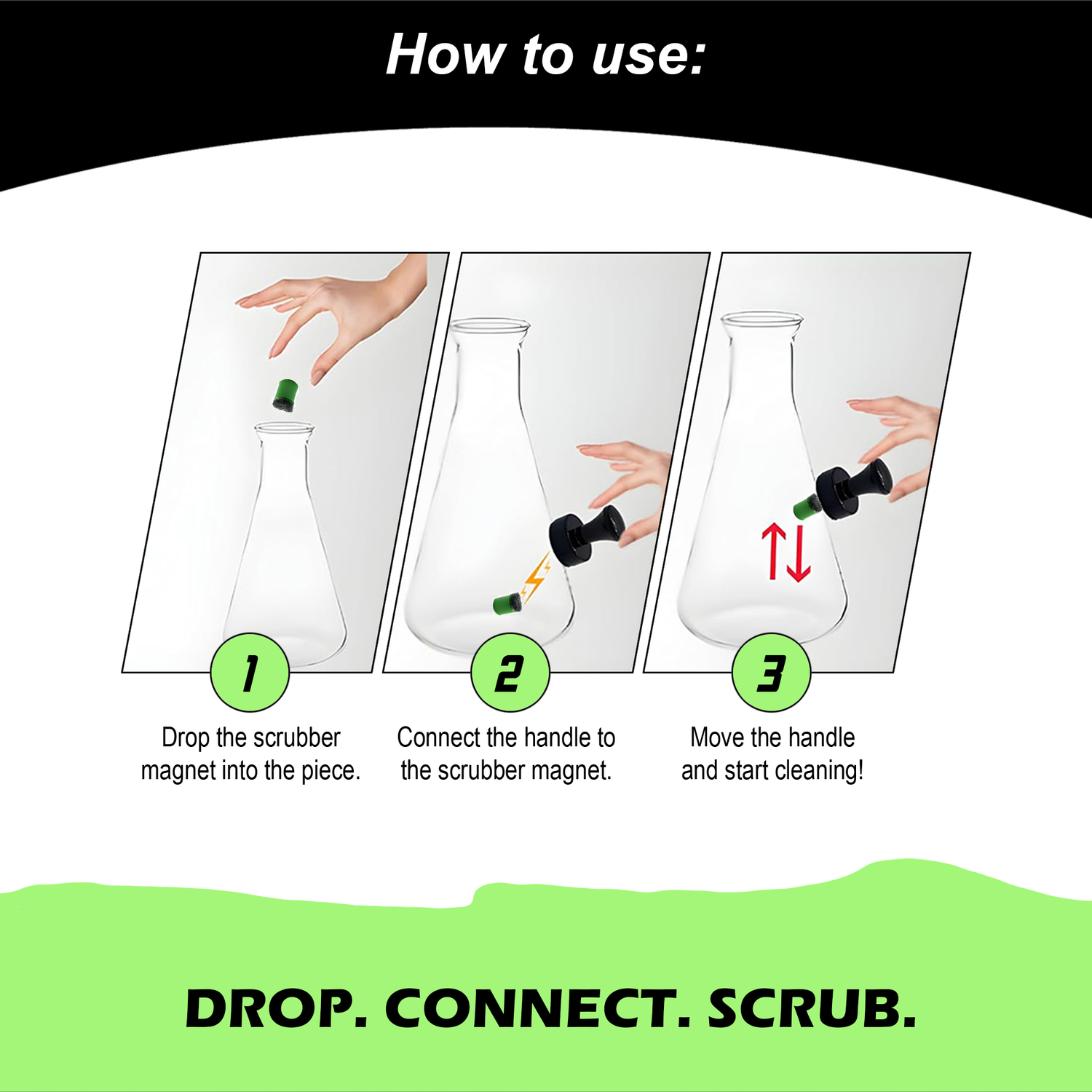 How to use:

1
Drop the scrubber magnet into the piece.

2
Connect the handle to the scrubber magnet.

3
Move the handle and start cleaning!

DROP. CONNECT. SCRUB.