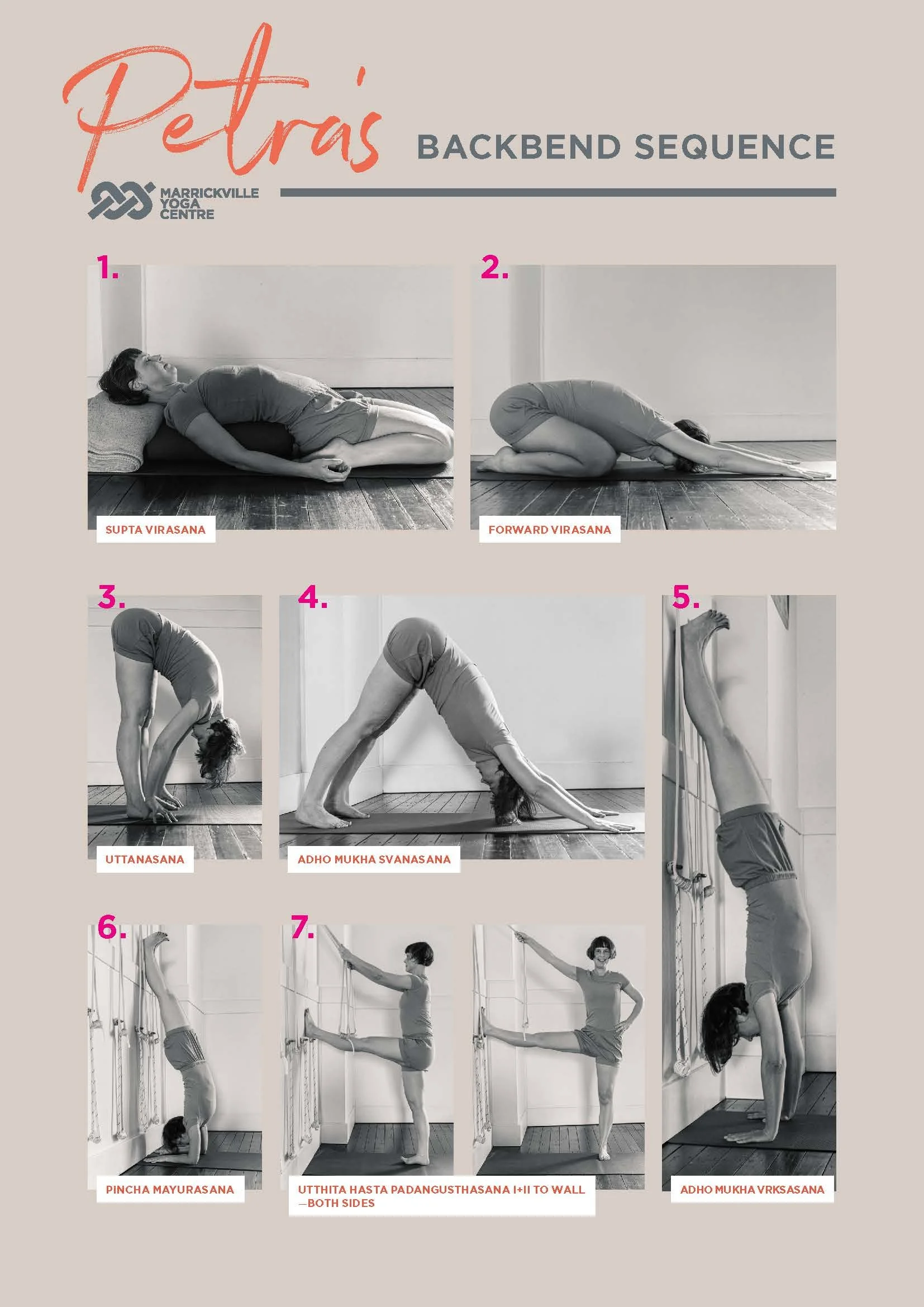 Petra's BACKBEND SEQUENCE

MARRICKVILLE YOGA CENTRE

1.
SUPTA VIRASANA

2.
FORWARD VIRASANA

3.
UTTANASANA

4.
ADHO MUKHA SVANASANA

5.
ADHO MUKHA VRKSASANA

6.
PINCHA MAYURASANA

7.
UTTHITA HASTA PADANGUSTHASANA I+II TO WALL —BOTH SIDES