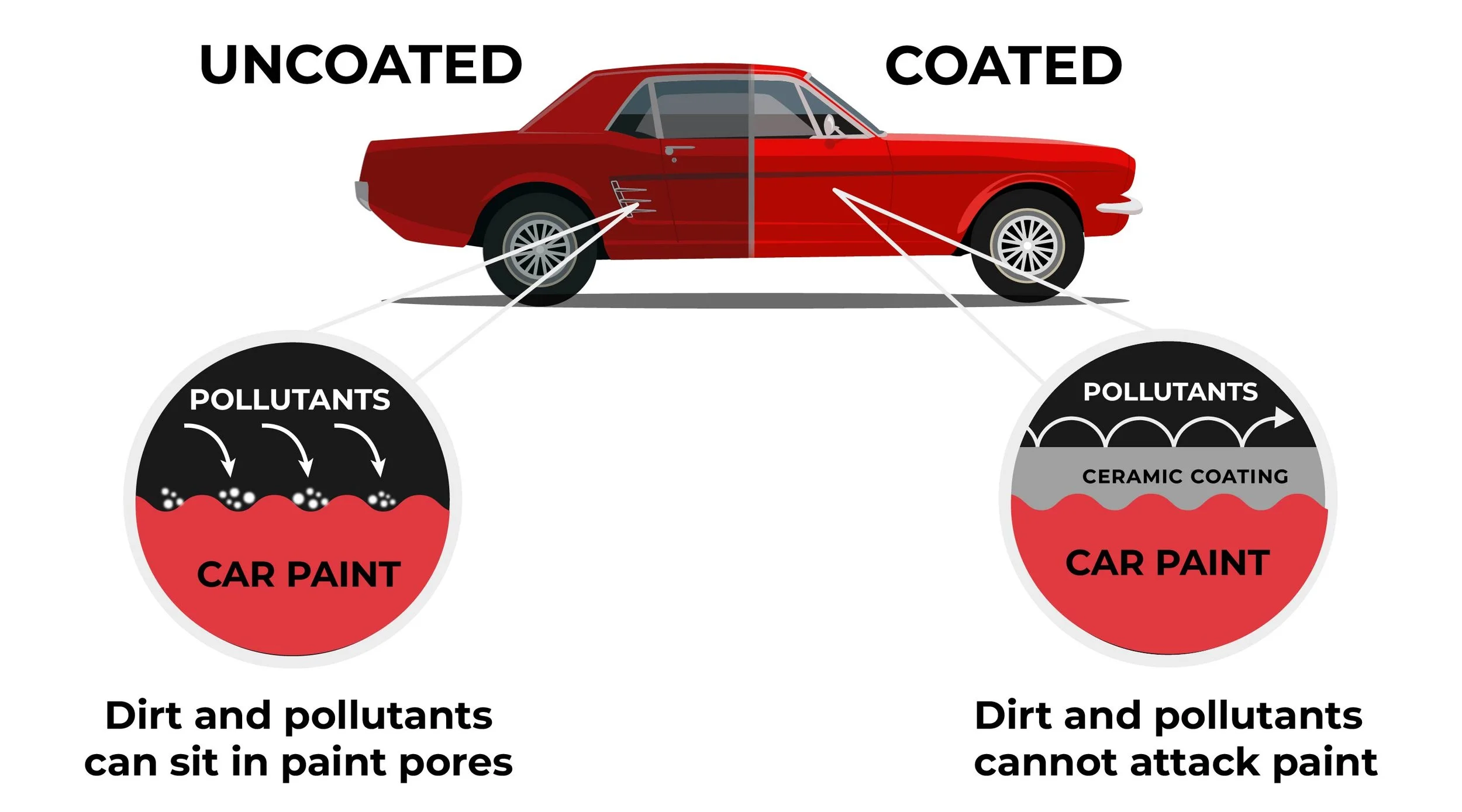 UNCOATED

COATED

POLLUTANTS

CAR PAINT

Dirt and pollutants can sit in paint pores

POLLUTANTS

CERAMIC COATING

CAR PAINT

Dirt and pollutants cannot attack paint