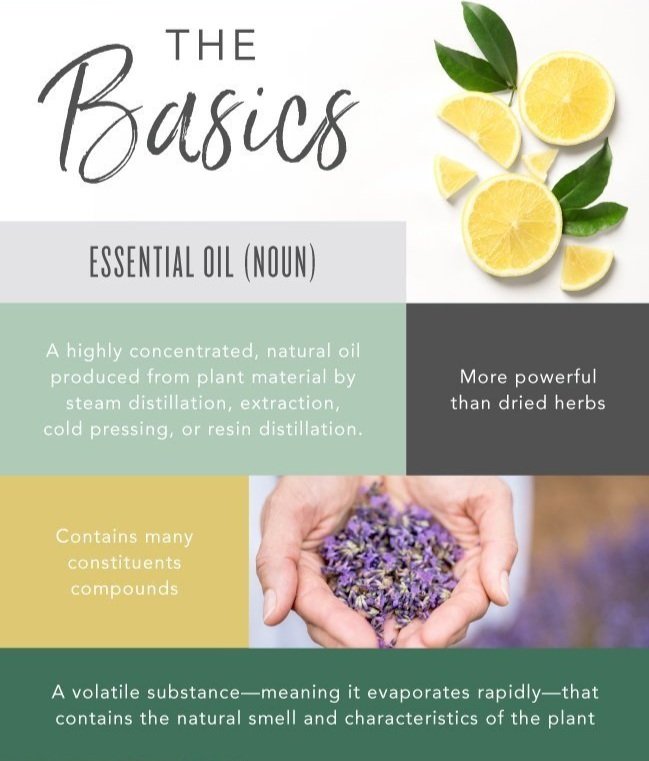 THE Basics

ESSENTIAL OIL (NOUN)

A highly concentrated, natural oil produced from plant material by steam distillation, extraction, cold pressing, or resin distillation.

More powerful than dried herbs

Contains many constituents compounds

A volatile substance—meaning it evaporates rapidly—that contains the natural smell and characteristics of the plant