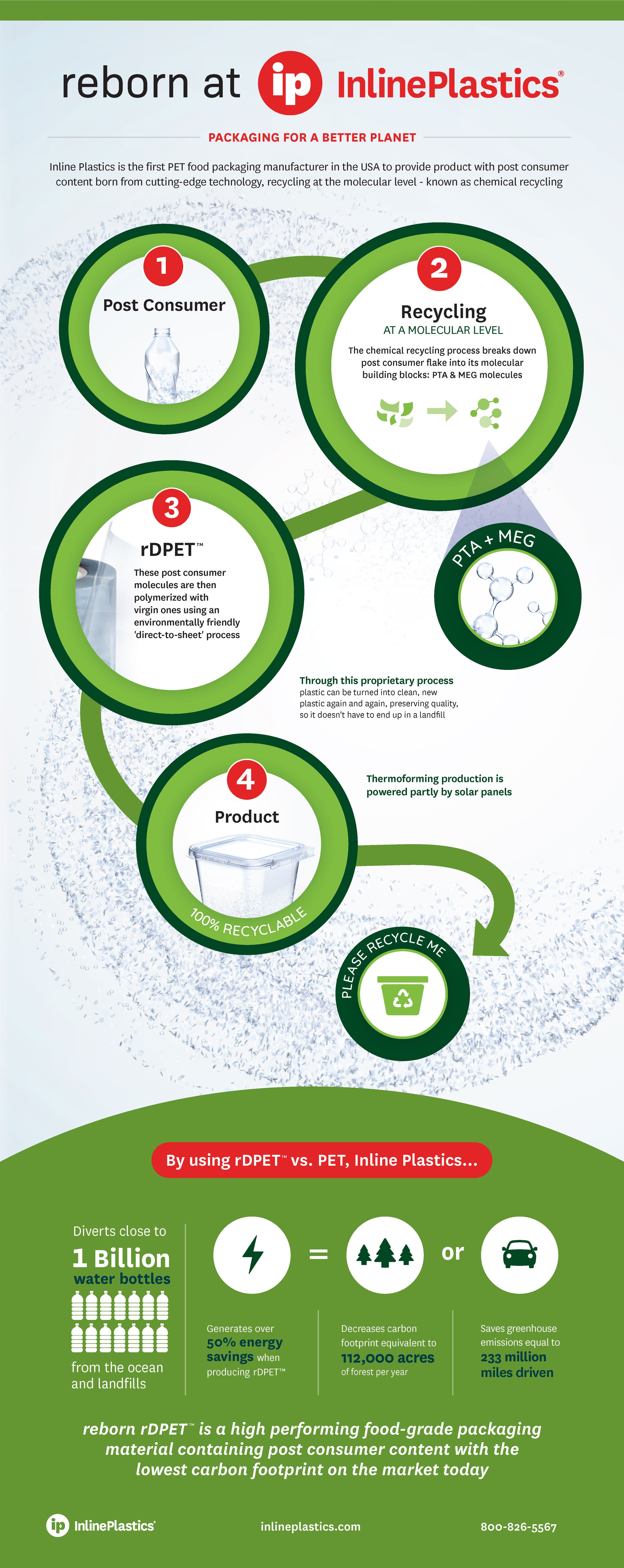 reborn at ip InlinePlastics®

PACKAGING FOR A BETTER PLANET

Inline Plastics is the first PET food packaging manufacturer in the USA to provide product with post consumer content born from cutting-edge technology, recycling at the molecular level - known as chemical recycling

1
Post Consumer

2
Recycling
AT A MOLECULAR LEVEL
The chemical recycling process breaks down post consumer flake into its molecular building blocks: PTA & MEG molecules

PTA + MEG

3
rDPET™
These post consumer molecules are then polymerized with virgin ones using an environmentally friendly 'direct-to-sheet' process

Through this proprietary process plastic can be turned into clean, new plastic again and again, preserving quality, so it doesn't have to end up in a landfill

4
Product
100% RECYCLABLE

Thermoforming production is powered partly by solar panels

PLEASE RECYCLE ME

By using rDPET™ vs. PET, Inline Plastics...

Diverts close to
1 Billion
water bottles
from the ocean and landfills

=
or

Generates over 50% energy savings when producing rDPET™

Decreases carbon footprint equivalent to 112,000 acres of forest per year

Saves greenhouse emissions equal to 233 million miles driven

reborn rDPET™ is a high performing food-grade packaging material containing post consumer content with the lowest carbon footprint on the market today

ip InlinePlastics®
inlineplastics.com
800-826-5567