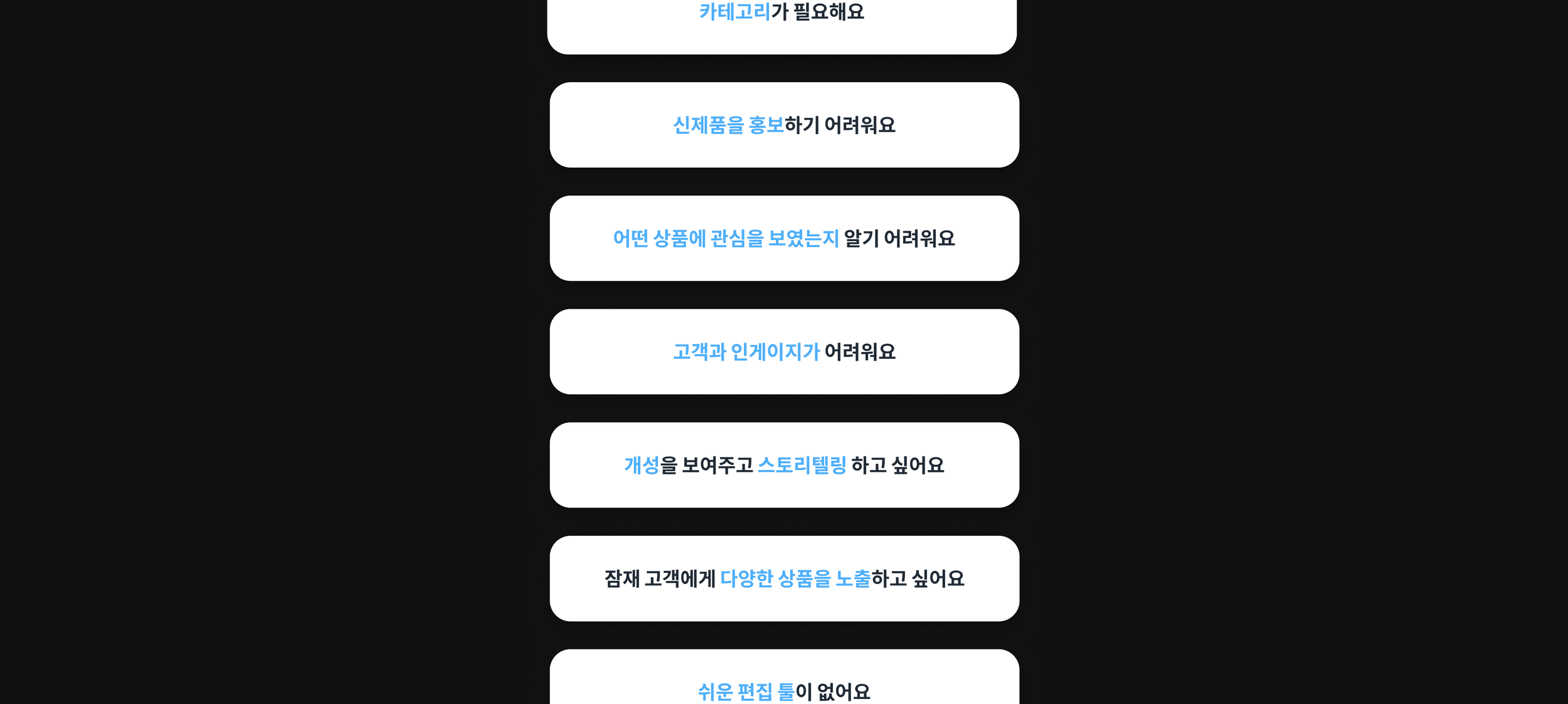 카테고리가 필요해요

신제품을 홍보하기 어려워요

어떤 상품에 관심을 보였는지 알기 어려워요

고객과 인게이지가 어려워요

개성을 보여주고 스토리텔링 하고 싶어요

잠재 고객에게 다양한 상품을 노출하고 싶어요

쉬운 편집 툴이 없어요