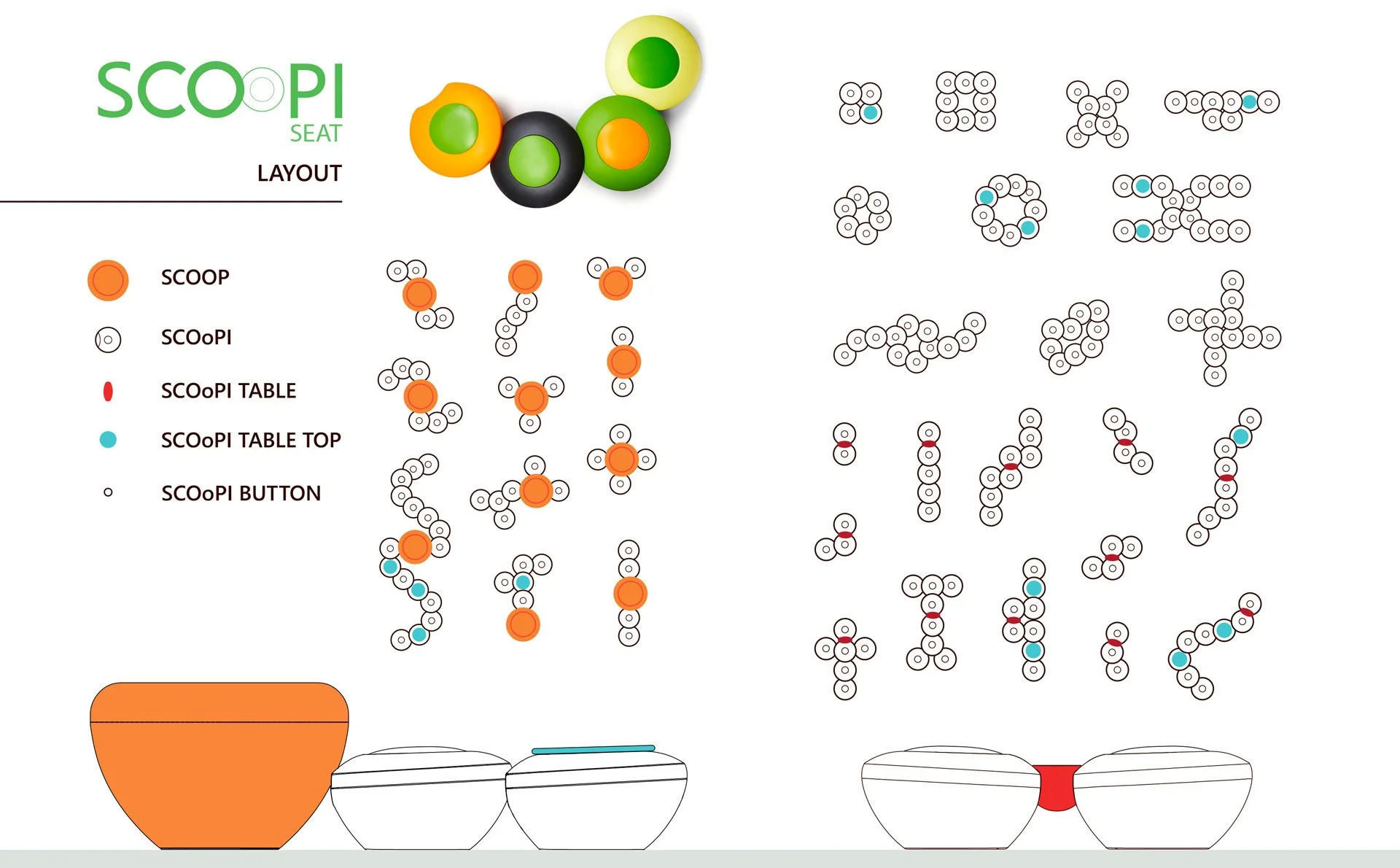 SCOoPI
SEAT

LAYOUT

SCOOP

SCOoPI

SCOoPI TABLE

SCOoPI TABLE TOP

SCOoPI BUTTON