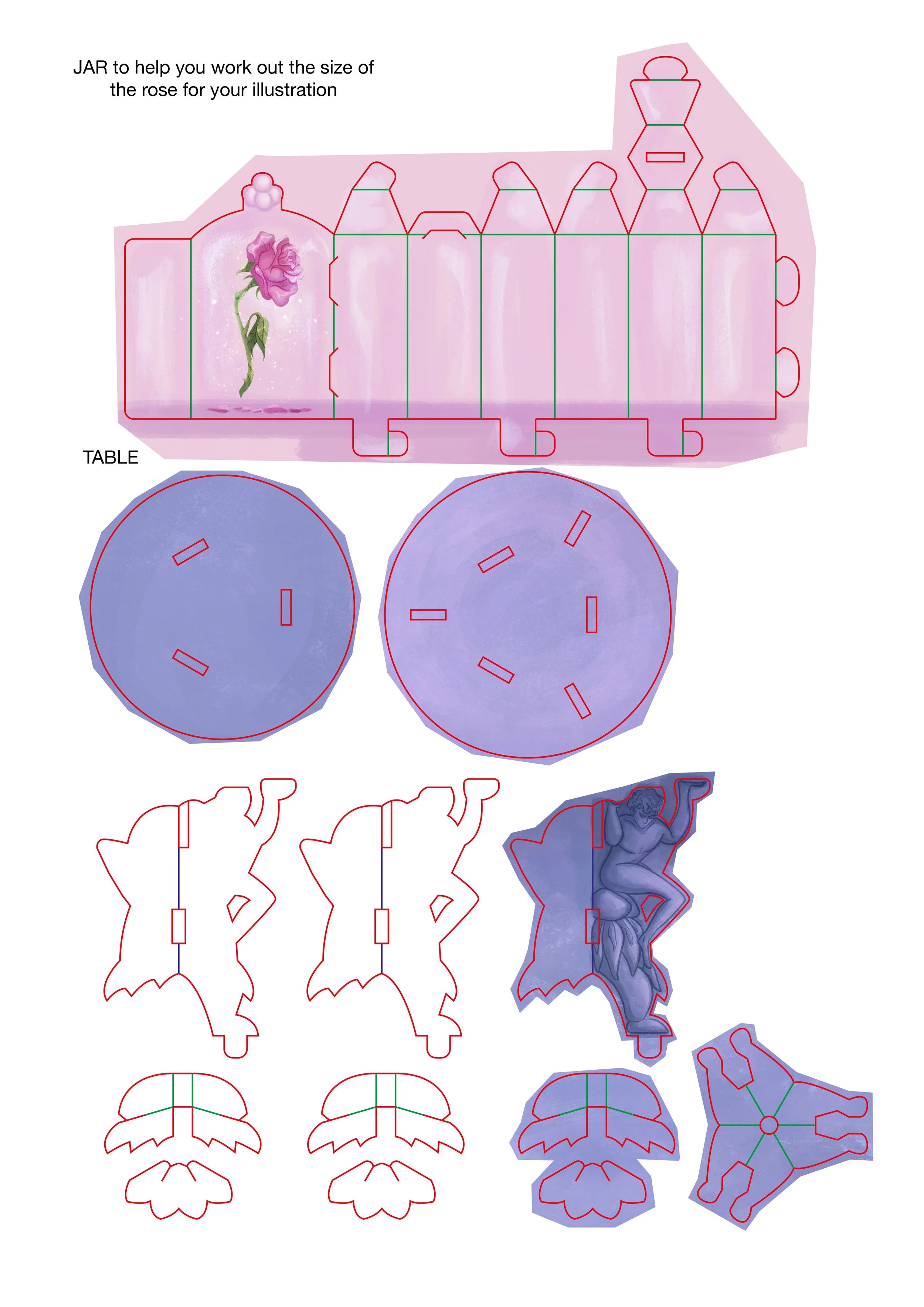 JAR to help you work out the size of the rose for your illustration

TABLE