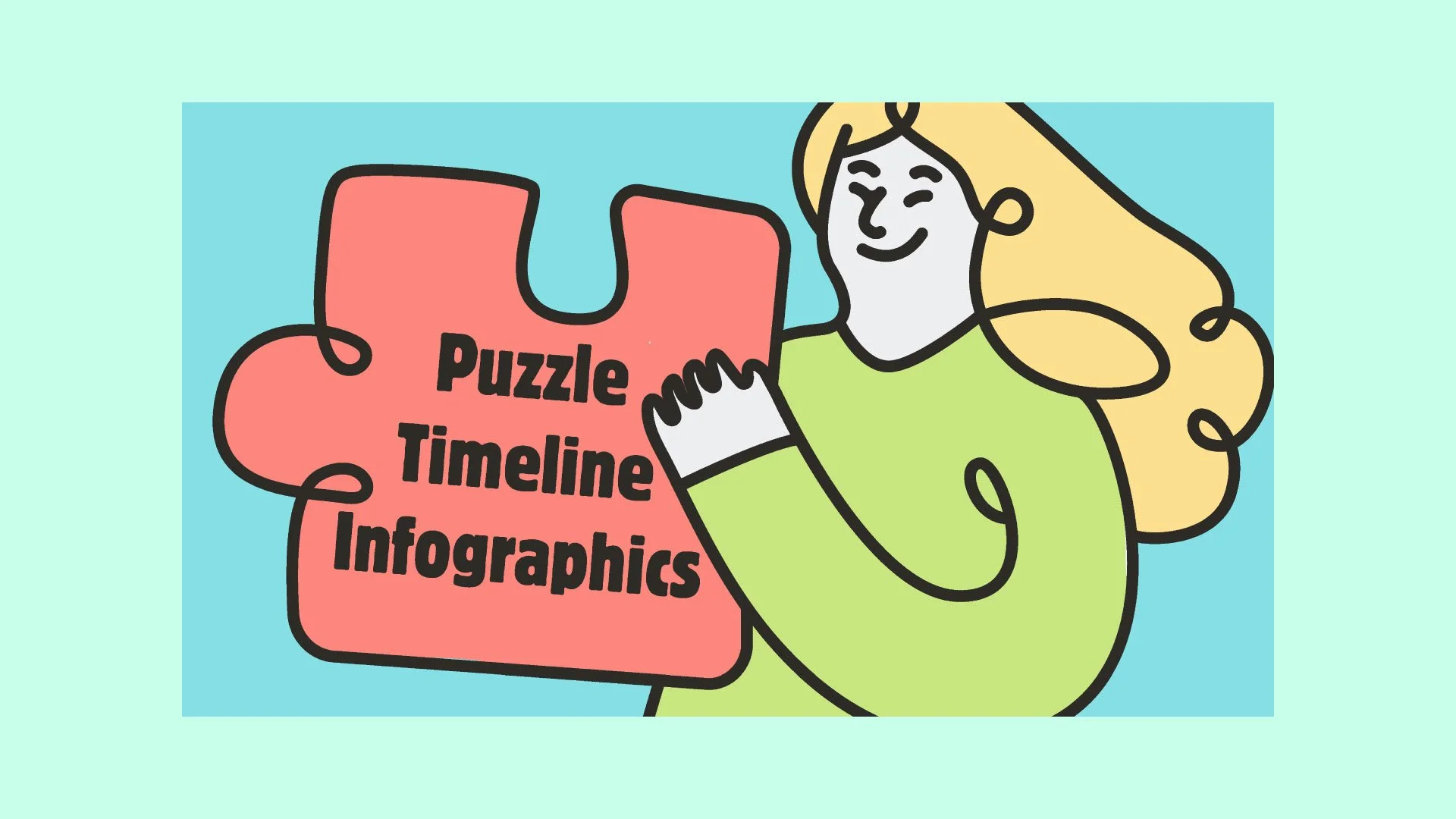 Puzzle Timeline Infographics