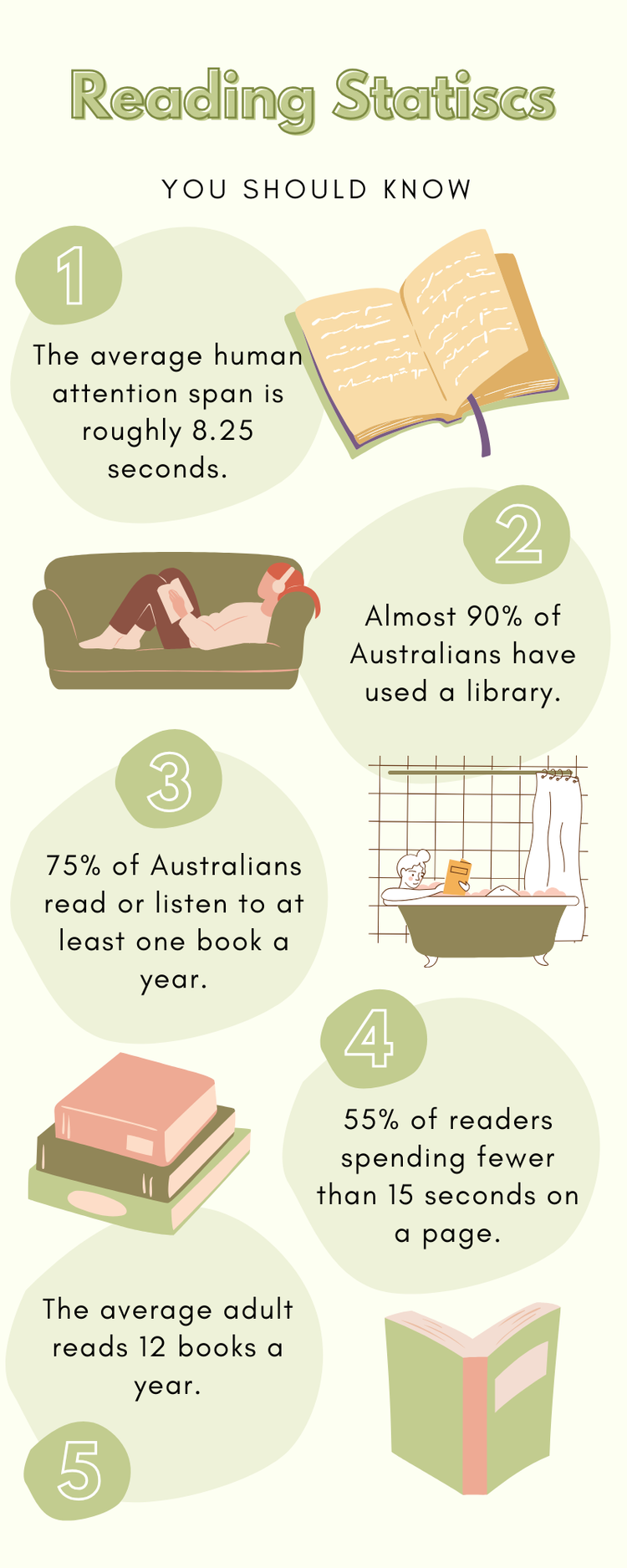 Reading Statiscs

YOU SHOULD KNOW

1

The average human attention span is roughly 8.25 seconds.

2

Almost 90% of Australians have used a library.

3

75% of Australians read or listen to at least one book a year.

4

55% of readers spending fewer than 15 seconds on a page.

The average adult reads 12 books a year.

5