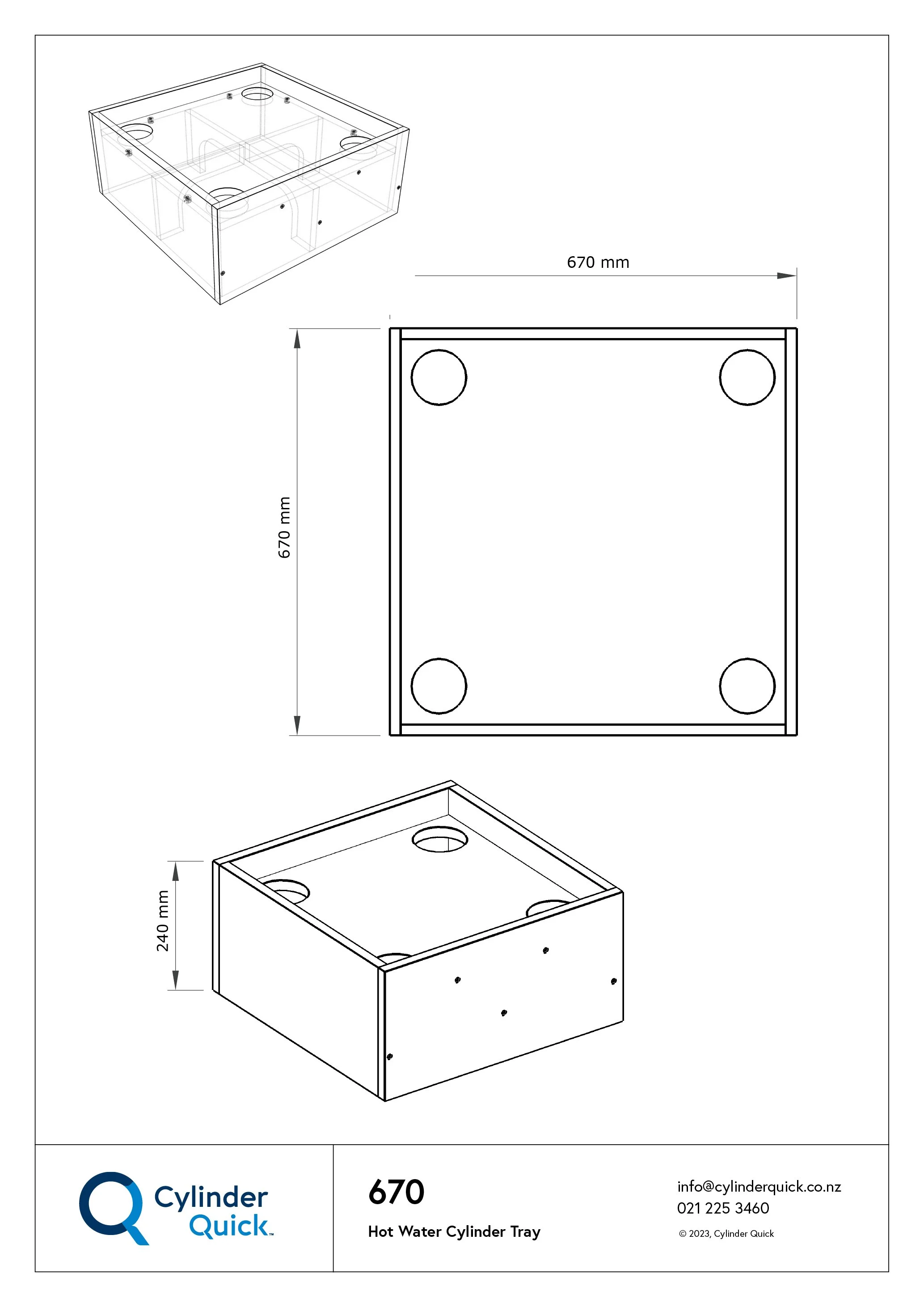 670 mm

670 mm

240 mm

Cylinder Quick™

670

Hot Water Cylinder Tray

info@cylinderquick.co.nz
021 225 3460

© 2023, Cylinder Quick