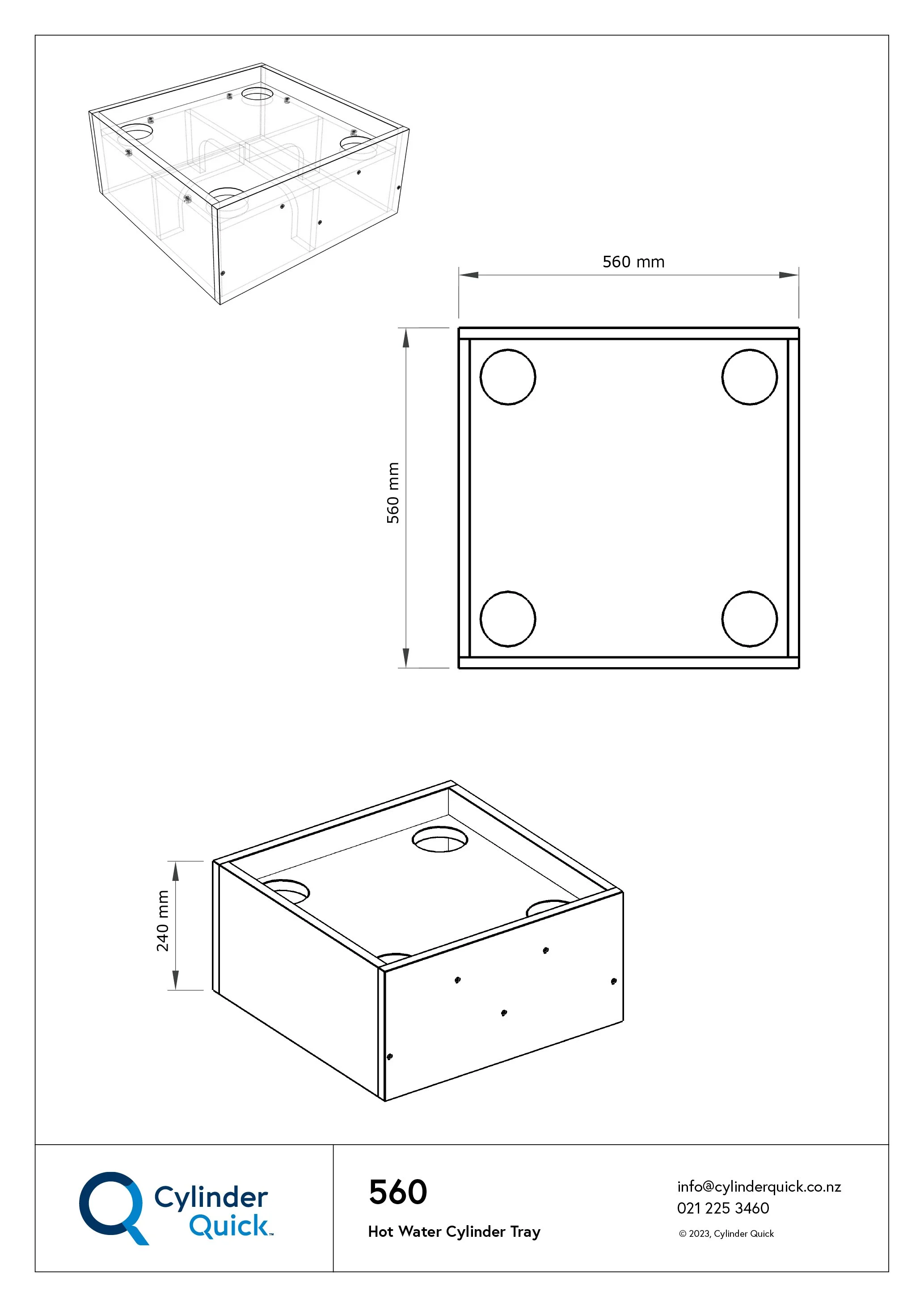 560 mm

560 mm

240 mm

Cylinder Quick™

560

Hot Water Cylinder Tray

info@cylinderquick.co.nz
021 225 3460

© 2023, Cylinder Quick