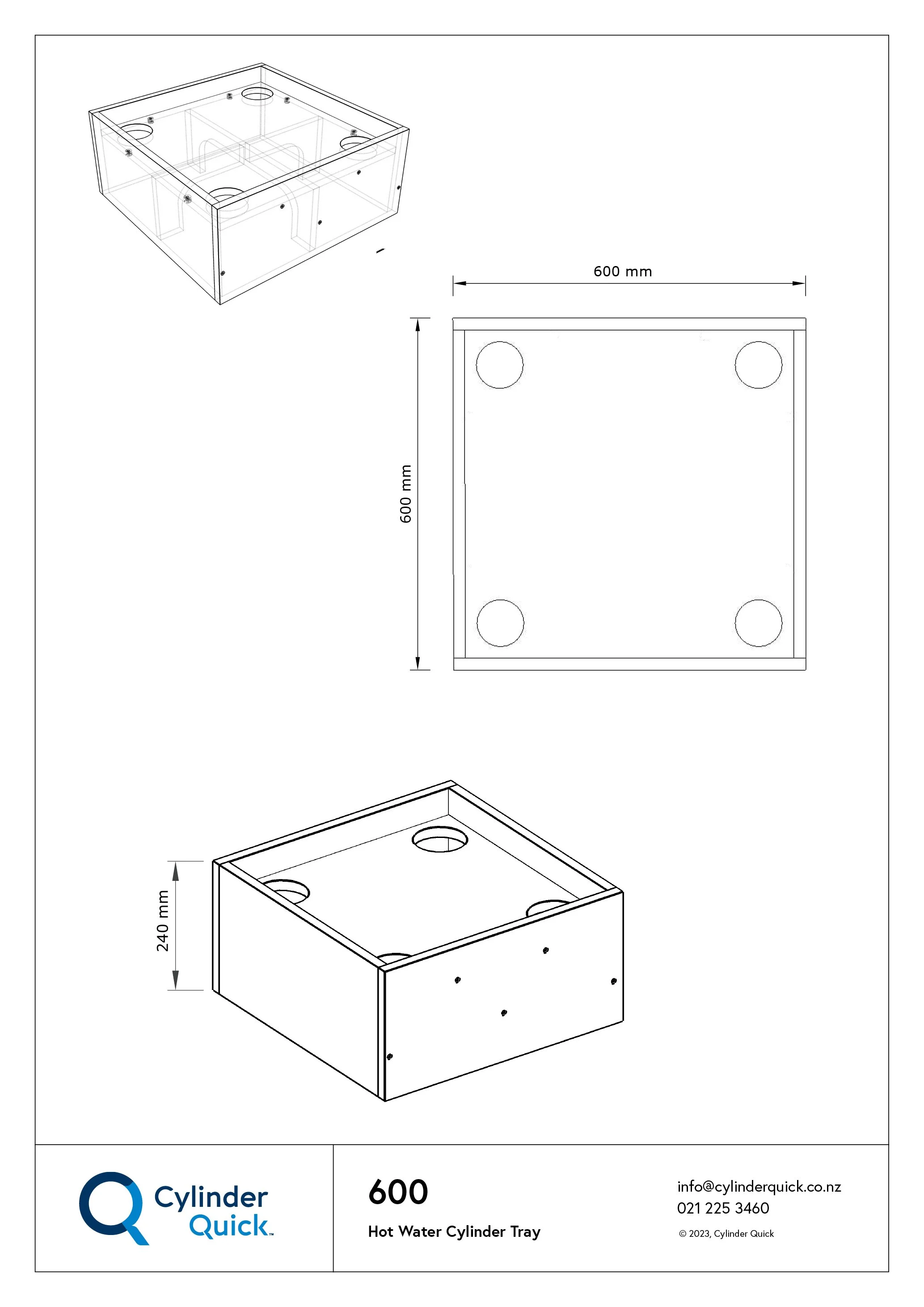 600 mm

600 mm

240 mm

Cylinder Quick™

600

Hot Water Cylinder Tray

info@cylinderquick.co.nz
021 225 3460

© 2023, Cylinder Quick