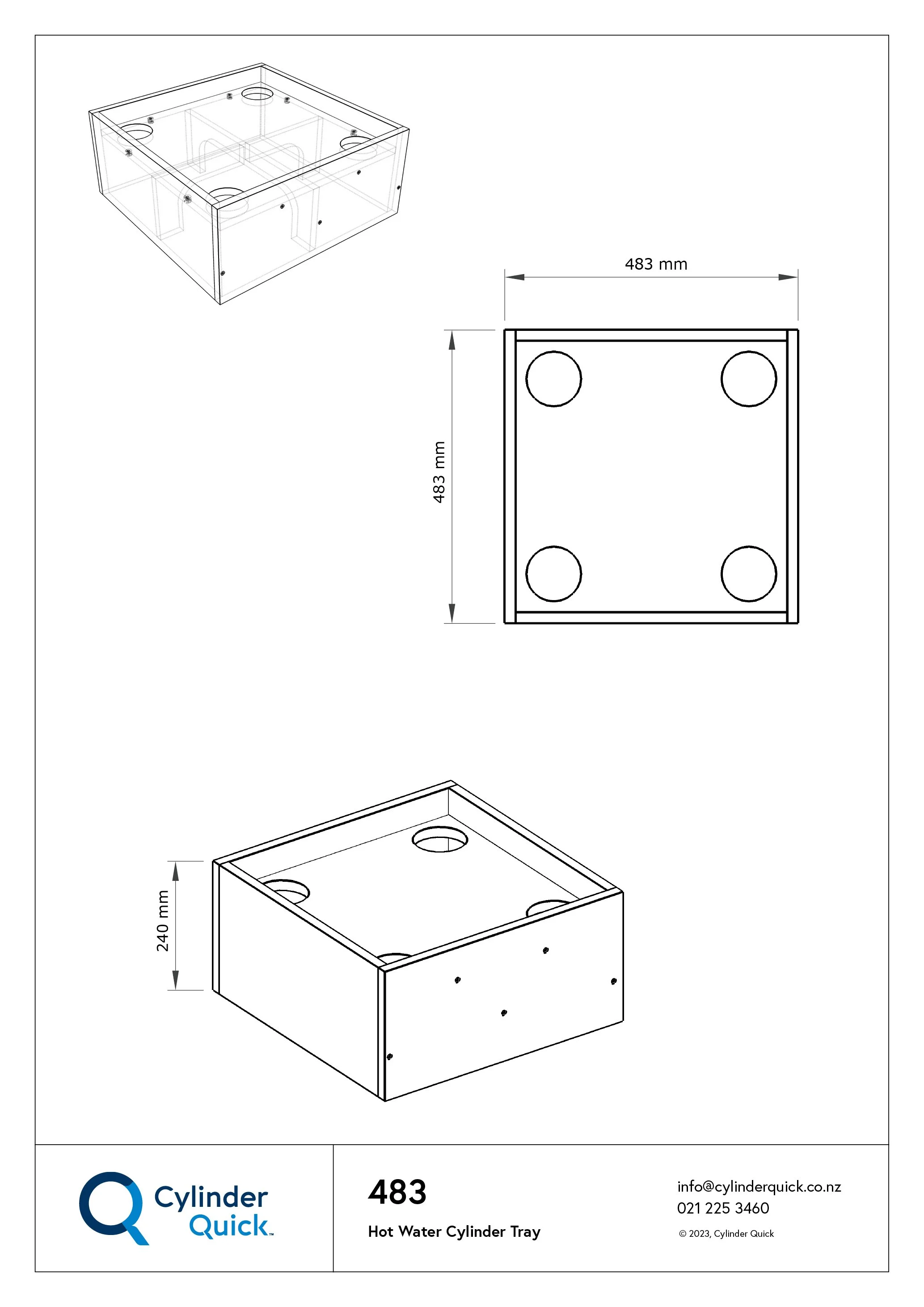 483 mm

483 mm

240 mm

Cylinder Quick™

483

Hot Water Cylinder Tray

info@cylinderquick.co.nz
021 225 3460

© 2023, Cylinder Quick