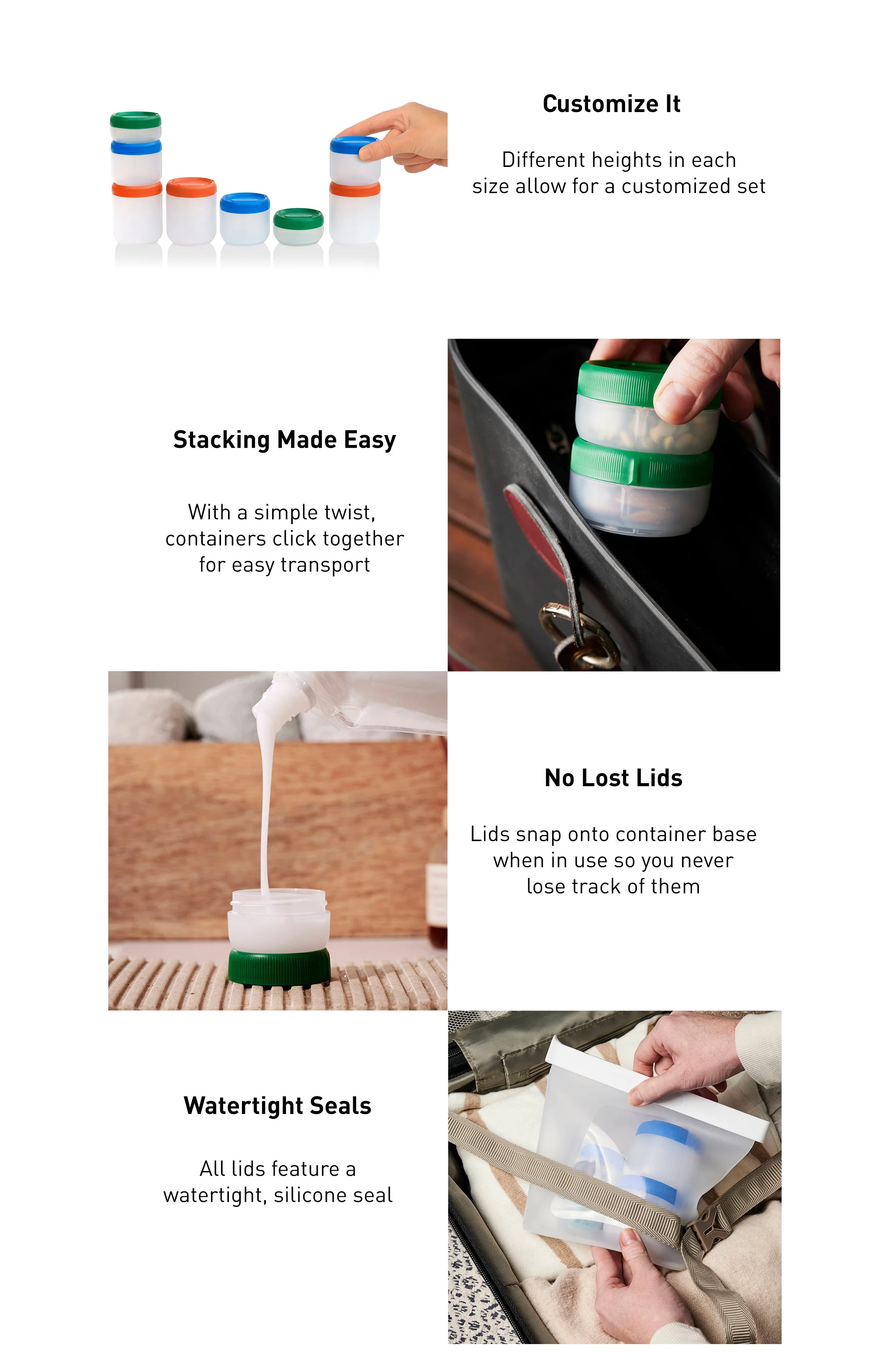 Customize It

Different heights in each size allow for a customized set

Stacking Made Easy

With a simple twist, containers click together for easy transport

No Lost Lids

Lids snap onto container base when in use so you never lose track of them

Watertight Seals

All lids feature a watertight, silicone seal