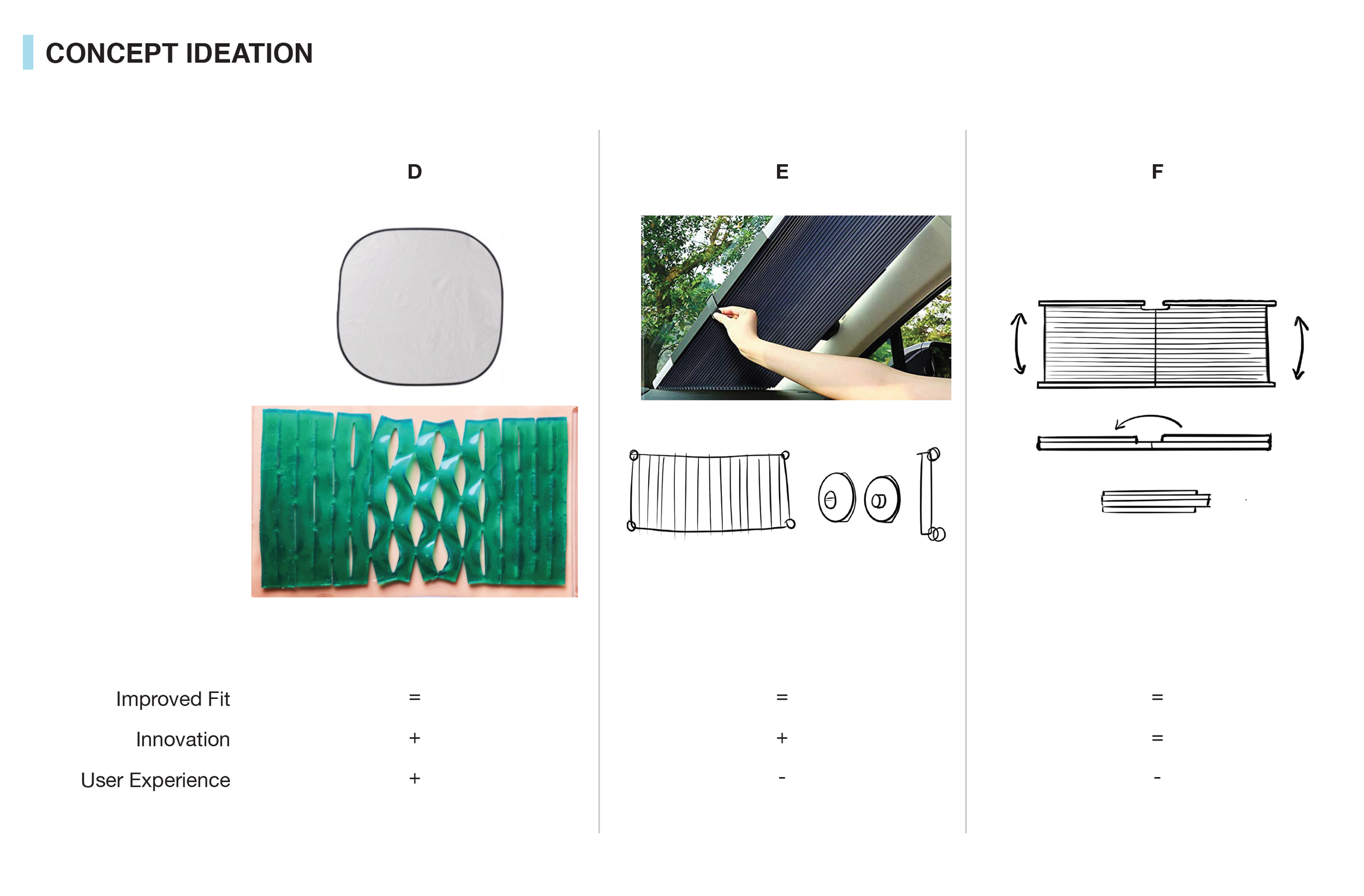 CONCEPT IDEATION

|  | D | E | F |
|---|---|---|---|
| Improved Fit | = | = | = |
| Innovation | + | + | = |
| User Experience | + | - | - |