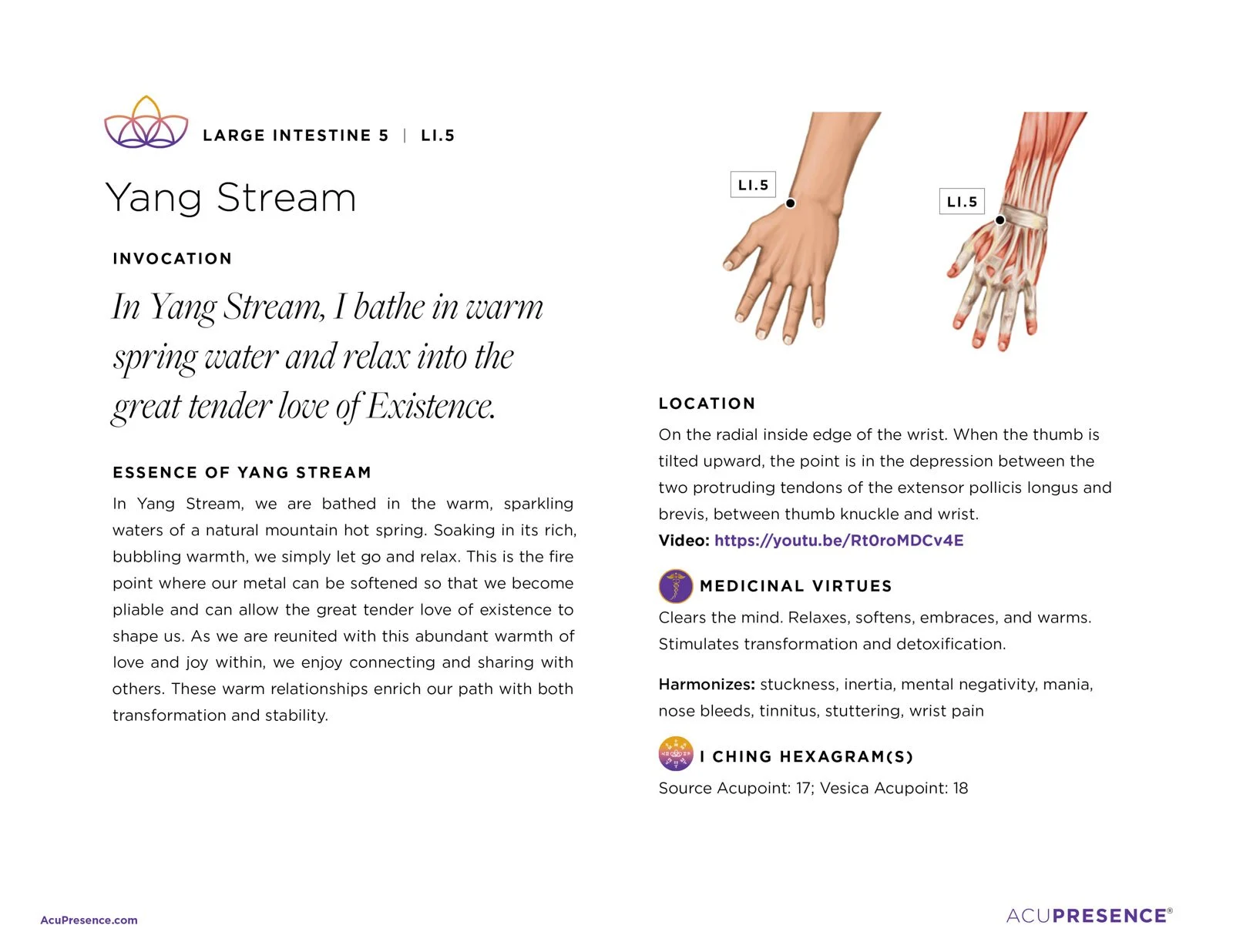 LARGE INTESTINE 5 | LI.5

Yang Stream

INVOCATION

In Yang Stream, I bathe in warm spring water and relax into the great tender love of Existence.

ESSENCE OF YANG STREAM

In Yang Stream, we are bathed in the warm, sparkling waters of a natural mountain hot spring. Soaking in its rich, bubbling warmth, we simply let go and relax. This is the fire point where our metal can be softened so that we become pliable and can allow the great tender love of existence to shape us. As we are reunited with this abundant warmth of love and joy within, we enjoy connecting and sharing with others. These warm relationships enrich our path with both transformation and stability.

LI.5

LI.5

LOCATION

On the radial inside edge of the wrist. When the thumb is tilted upward, the point is in the depression between the two protruding tendons of the extensor pollicis longus and brevis, between thumb knuckle and wrist.

Video: https://youtu.be/Rt0roMDCv4E

MEDICINAL VIRTUES

Clears the mind. Relaxes, softens, embraces, and warms. Stimulates transformation and detoxification.

Harmonizes: stuckness, inertia, mental negativity, mania, nose bleeds, tinnitus, stuttering, wrist pain

I CHING HEXAGRAM(S)

Source Acupoint: 17; Vesica Acupoint: 18

AcuPresence.com

ACUPRESENCE®