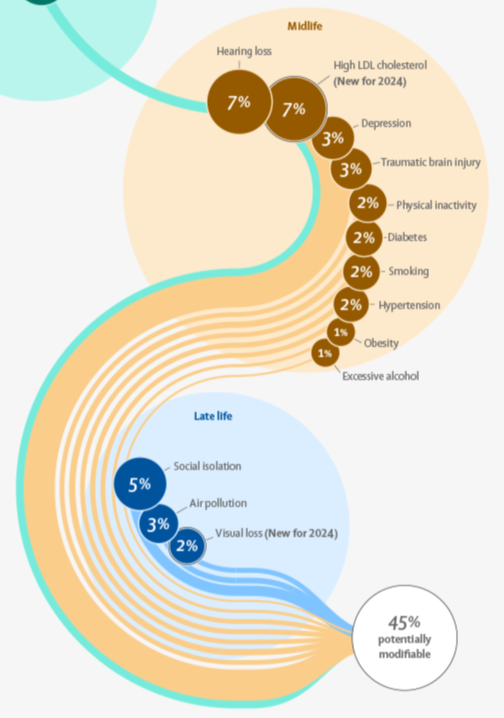 Midlife

Hearing loss
7%

High LDL cholesterol
(New for 2024)
7%

3%
Depression

3%
Traumatic brain injury

2%
Physical inactivity

2%
Diabetes

2%
Smoking

2%
Hypertension

1%
Obesity

1%
Excessive alcohol

Late life

5%
Social isolation

3%
Air pollution

2%
Visual loss (New for 2024)

45%
potentially modifiable