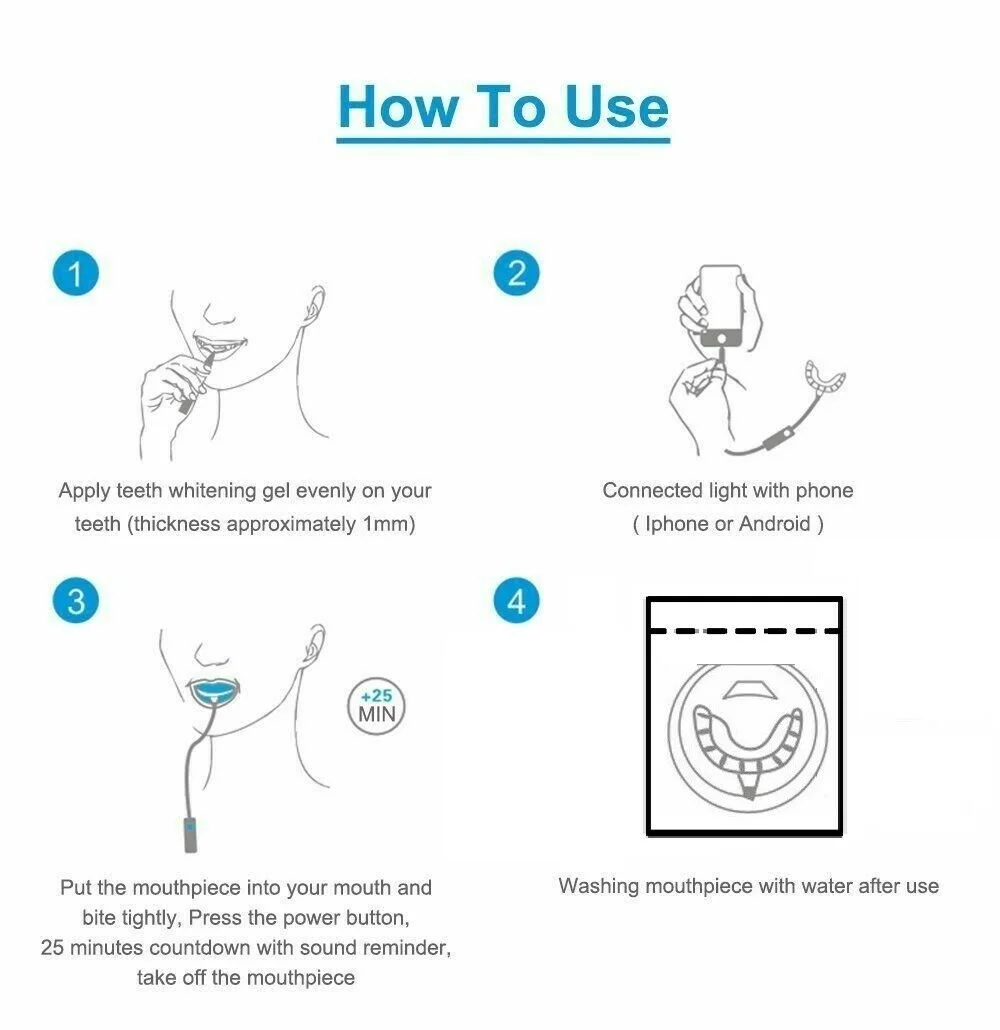 How To Use

1

Apply teeth whitening gel evenly on your teeth (thickness approximately 1mm)

2

Connected light with phone ( Iphone or Android )

3

+25 MIN

Put the mouthpiece into your mouth and bite tightly, Press the power button, 25 minutes countdown with sound reminder, take off the mouthpiece

4

Washing mouthpiece with water after use