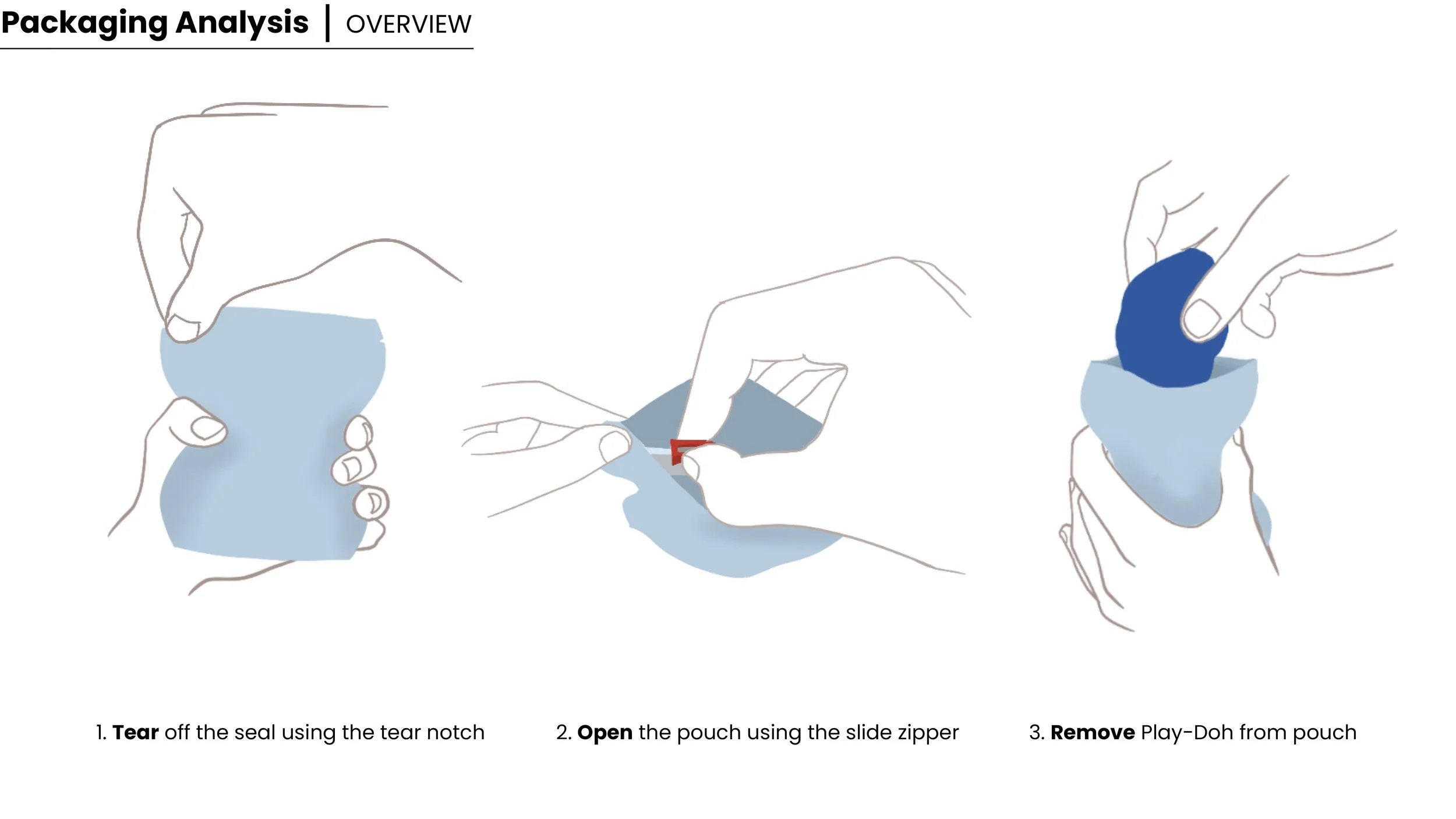 Packaging Analysis | OVERVIEW

1. Tear off the seal using the tear notch

2. Open the pouch using the slide zipper

3. Remove Play-Doh from pouch