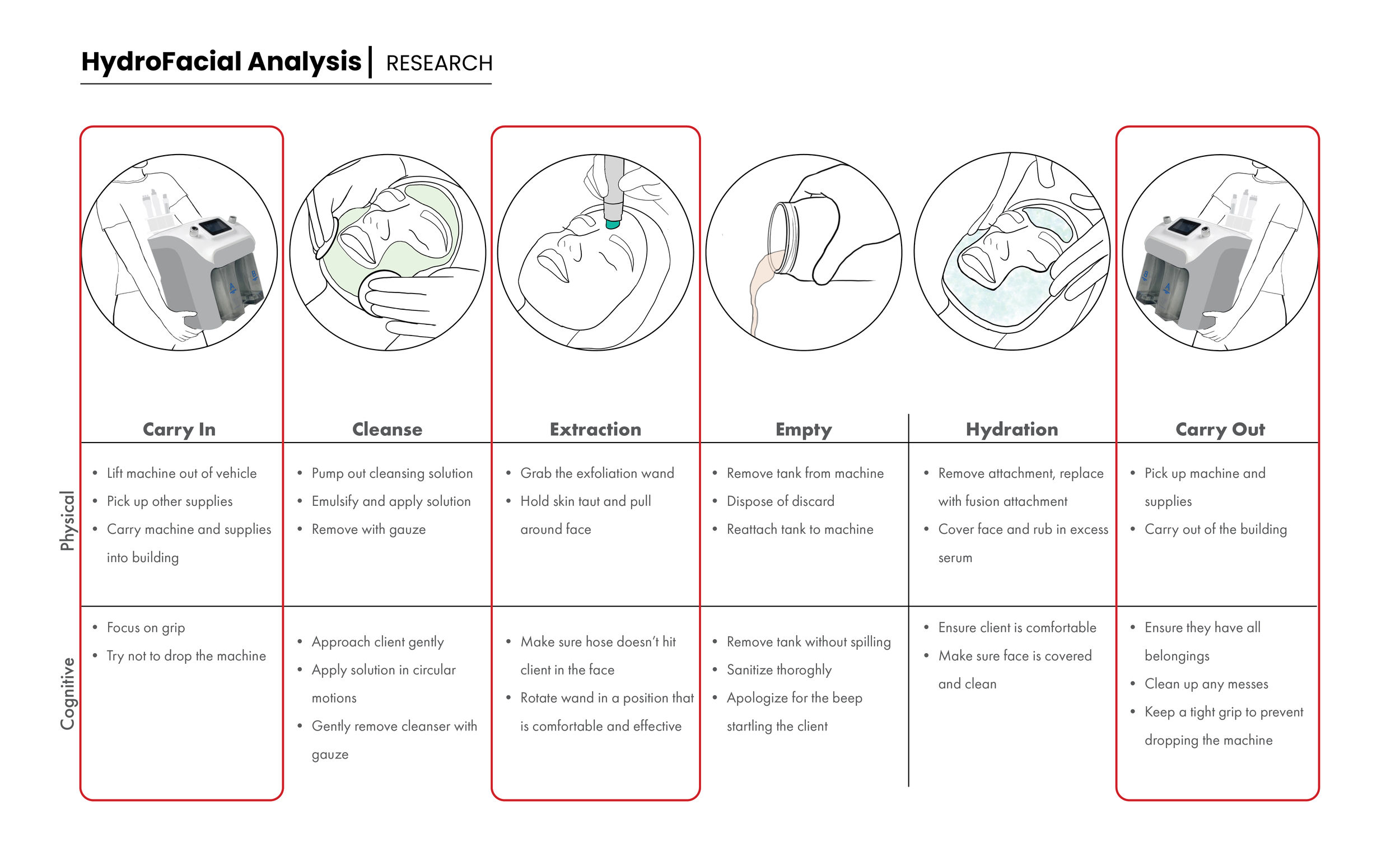 HydroFacial Analysis | RESEARCH

| | Carry In | Cleanse | Extraction | Empty | Hydration | Carry Out |
|---|---|---|---|---|---|---|
| Physical | • Lift machine out of vehicle • Pick up other supplies • Carry machine and supplies into building | • Pump out cleansing solution • Emulsify and apply solution • Remove with gauze | • Grab the exfoliation wand • Hold skin taut and pull around face | • Remove tank from machine • Dispose of discard • Reattach tank to machine | • Remove attachment, replace with fusion attachment • Cover face and rub in excess serum | • Pick up machine and supplies • Carry out of the building |
| Cognitive | • Focus on grip • Try not to drop the machine | • Approach client gently • Apply solution in circular motions • Gently remove cleanser with gauze | • Make sure hose doesn't hit client in the face • Rotate wand in a position that is comfortable and effective | • Remove tank without spilling • Sanitize thoroghly • Apologize for the beep startling the client | • Ensure client is comfortable • Make sure face is covered and clean | • Ensure they have all belongings • Clean up any messes • Keep a tight grip to prevent dropping the machine |