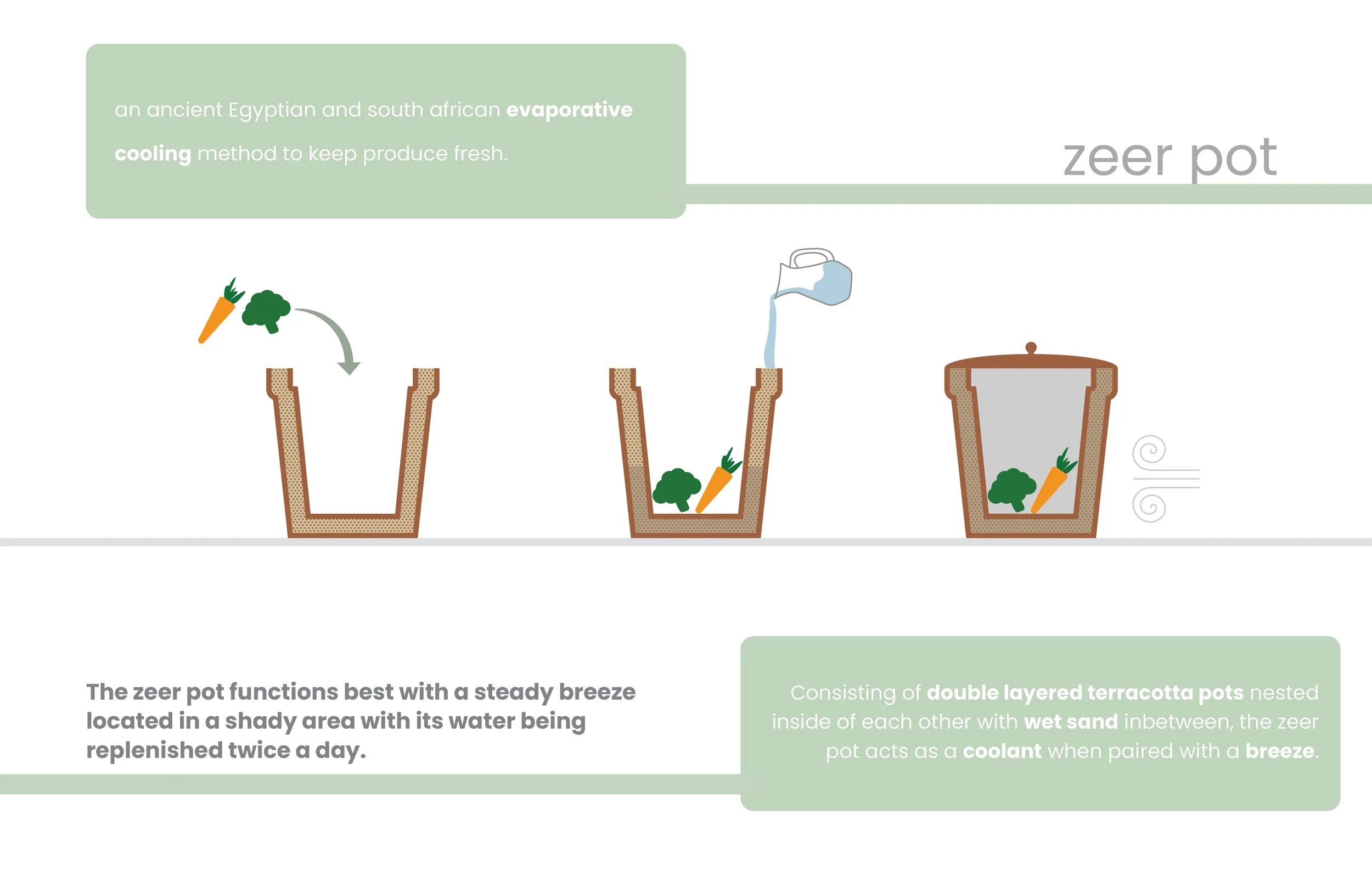 an ancient Egyptian and south african evaporative cooling method to keep produce fresh.

zeer pot

The zeer pot functions best with a steady breeze located in a shady area with its water being replenished twice a day.

Consisting of double layered terracotta pots nested inside of each other with wet sand inbetween, the zeer pot acts as a coolant when paired with a breeze.