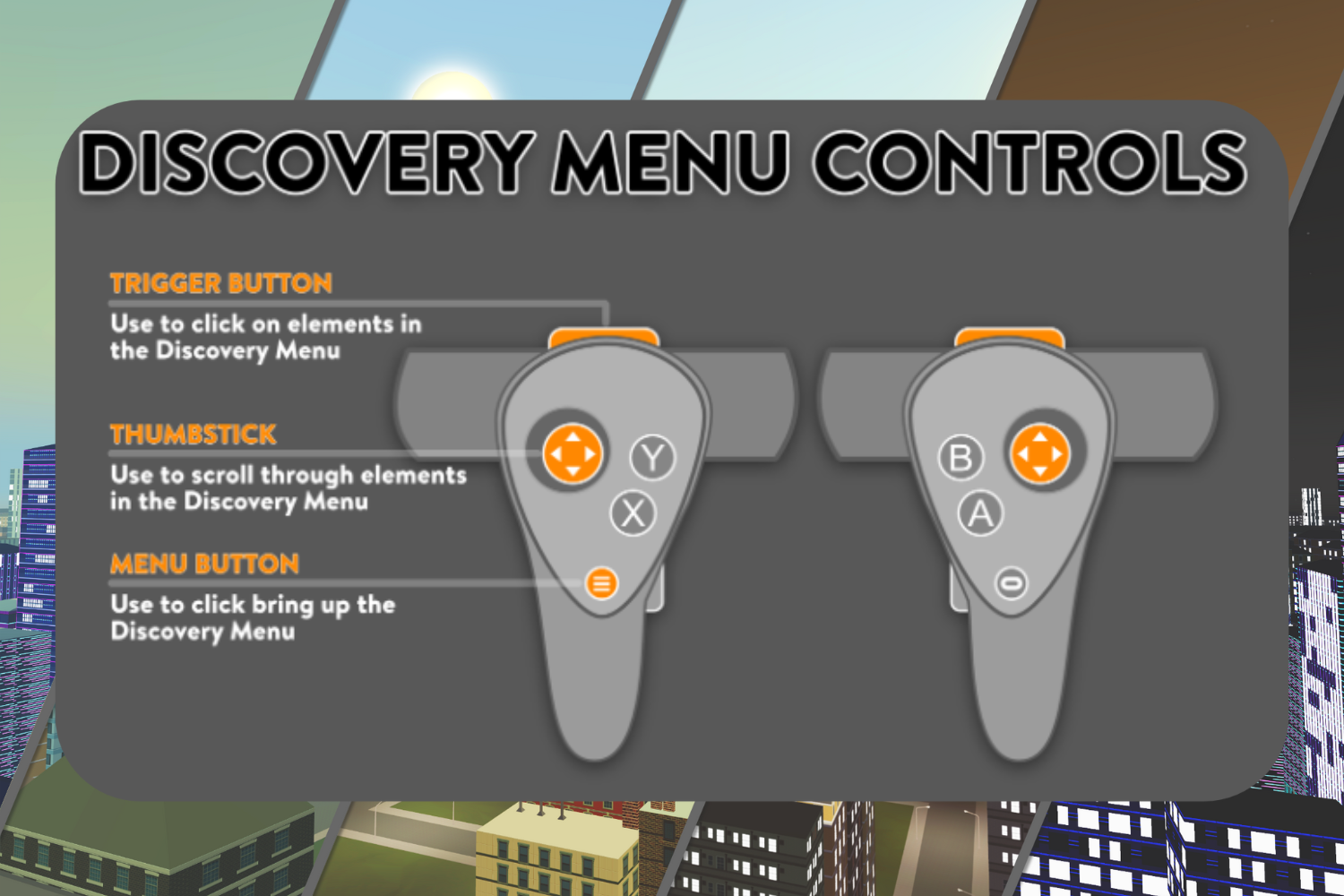 DISCOVERY MENU CONTROLS

TRIGGER BUTTON

Use to click on elements in the Discovery Menu

THUMBSTICK

Use to scroll through elements in the Discovery Menu

MENU BUTTON

Use to click bring up the Discovery Menu

Y

X

B

A