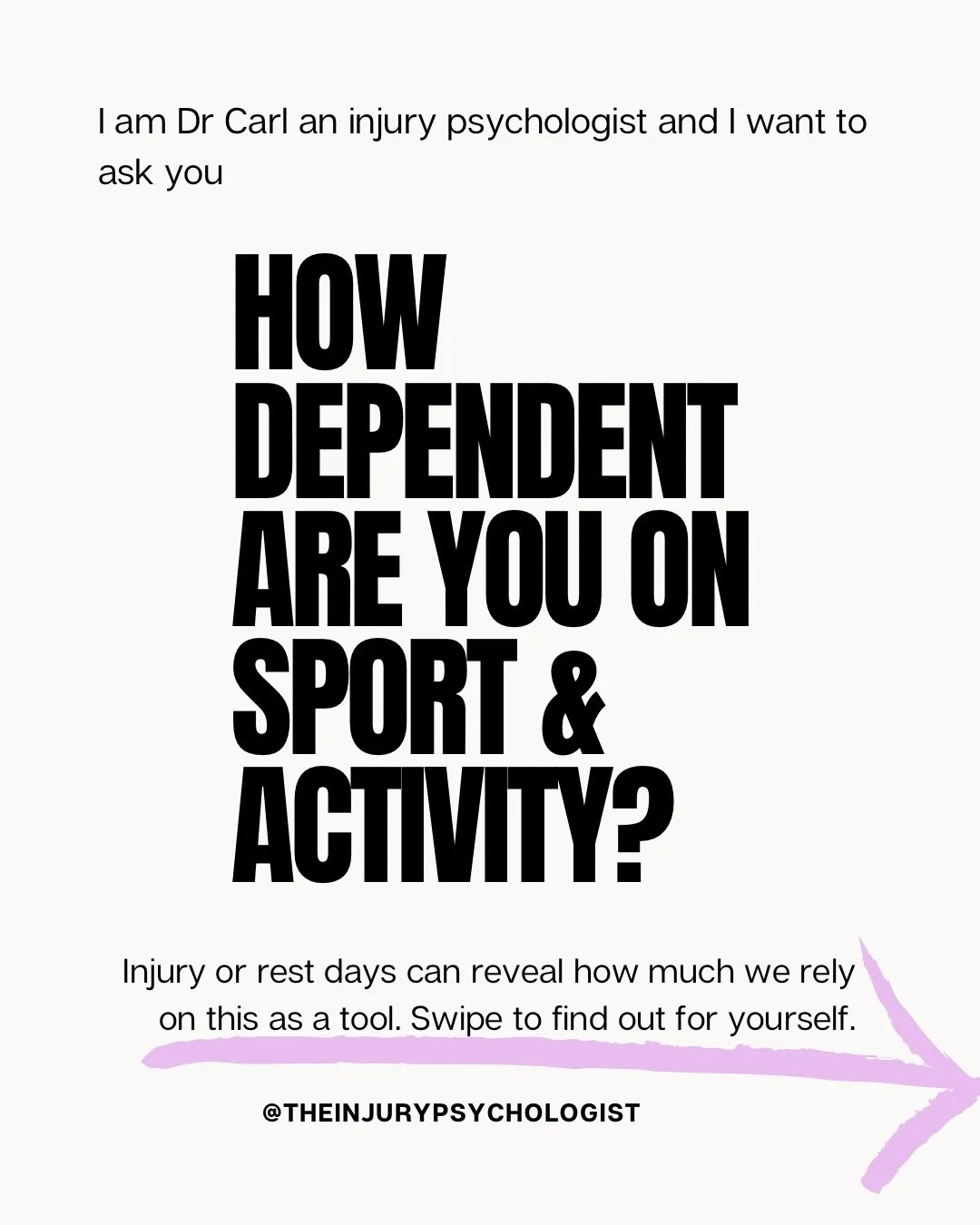 I am Dr Carl an injury psychologist and I want to ask you

HOW DEPENDENT ARE YOU ON SPORT & ACTIVITY?

Injury or rest days can reveal how much we rely on this as a tool. Swipe to find out for yourself.

@THEINJURYPSYCHOLOGIST