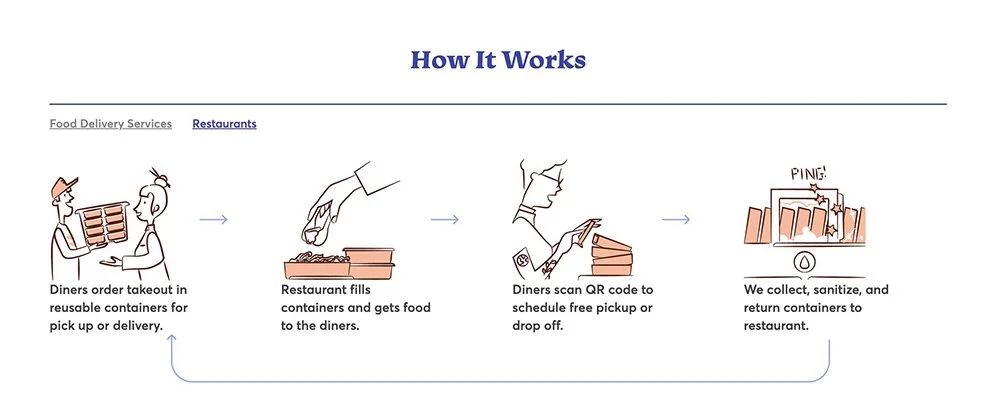 How It Works

Food Delivery Services Restaurants

Diners order takeout in reusable containers for pick up or delivery.

Restaurant fills containers and gets food to the diners.

Diners scan QR code to schedule free pickup or drop off.

PING!

We collect, sanitize, and return containers to restaurant.