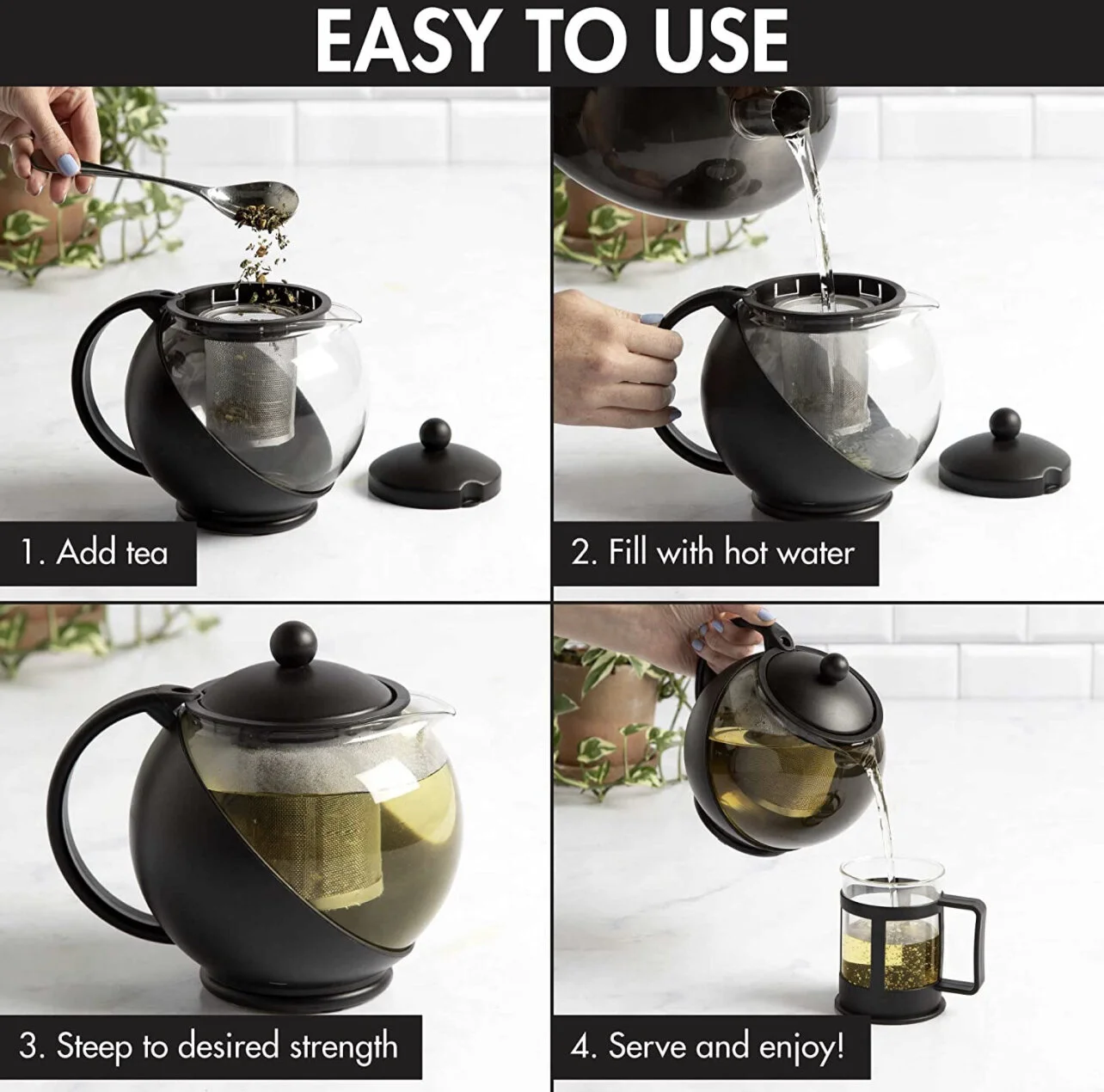 EASY TO USE

1. Add tea

2. Fill with hot water

3. Steep to desired strength

4. Serve and enjoy!