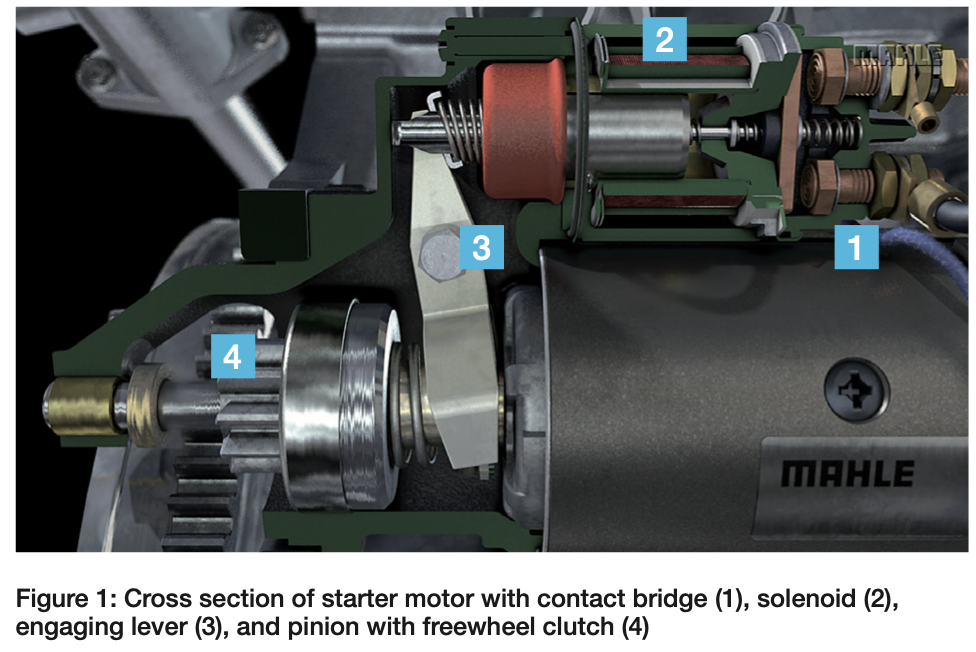 2

MAHLE

3

1

4

MAHLE

Figure 1: Cross section of starter motor with contact bridge (1), solenoid (2), engaging lever (3), and pinion with freewheel clutch (4)