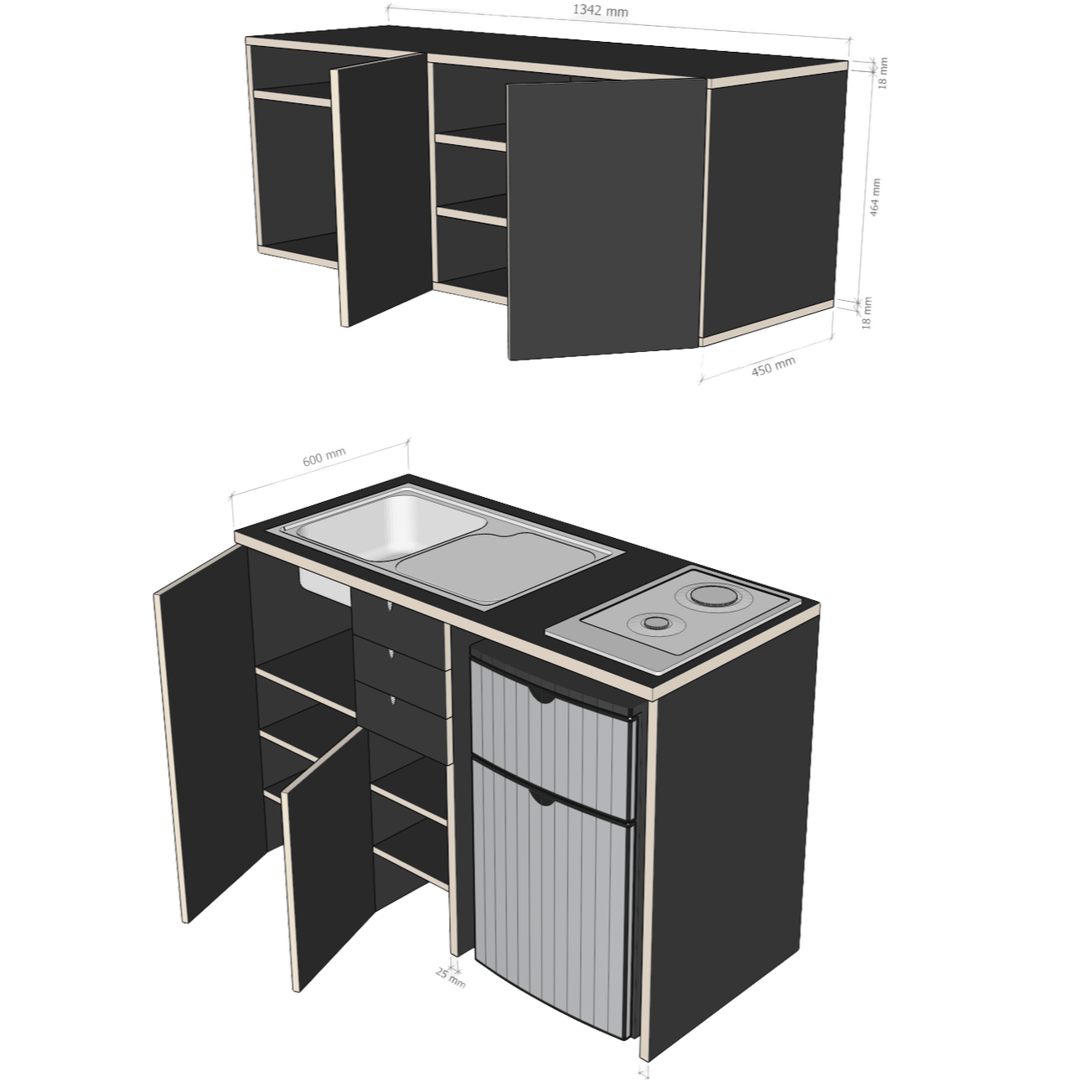 1342 mm

18 mm

464 mm

18 mm

450 mm

600 mm

25 mm