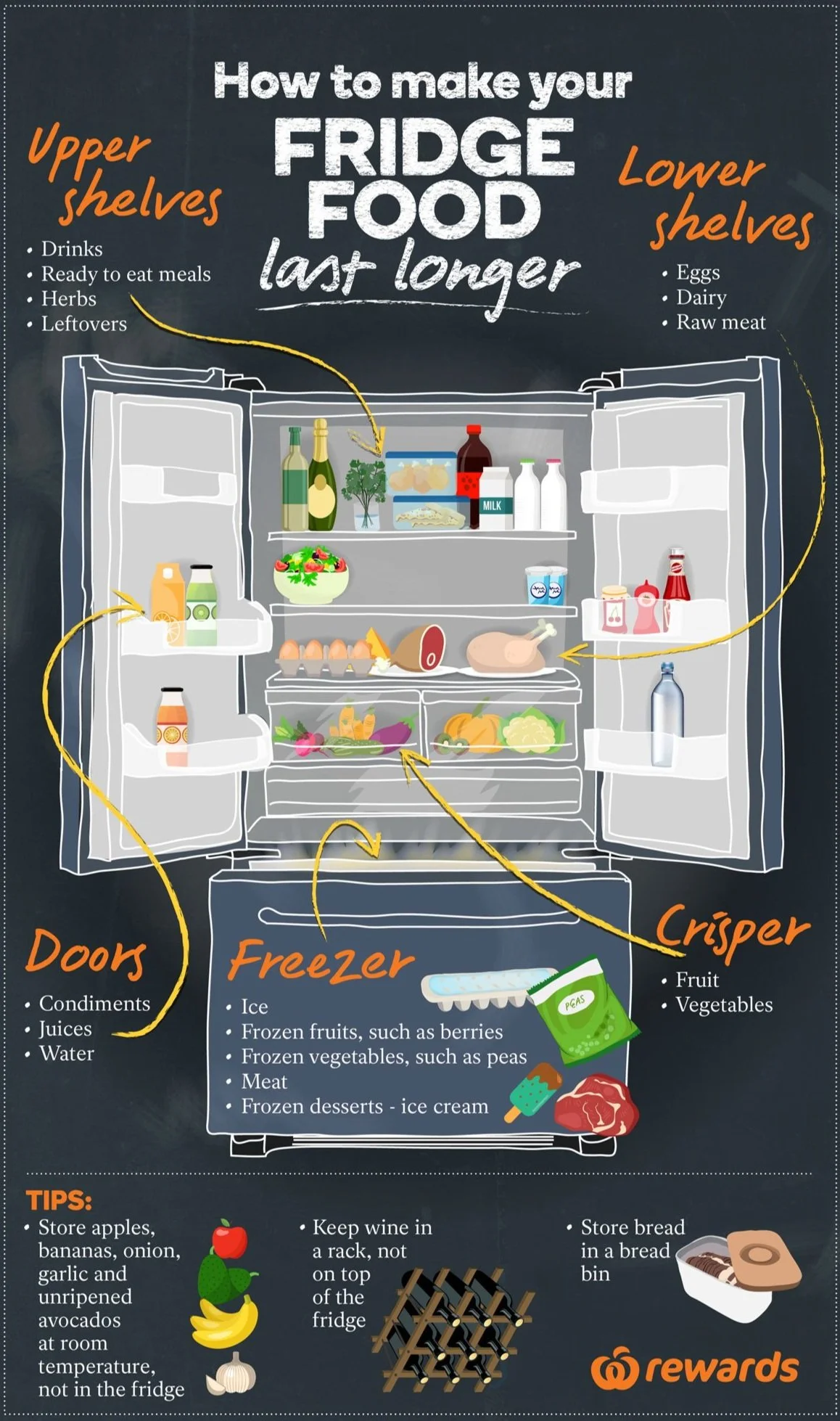 How to make your FRIDGE FOOD last longer

Upper shelves
• Drinks
• Ready to eat meals
• Herbs
• Leftovers

Lower shelves
• Eggs
• Dairy
• Raw meat

MILK

Doors
• Condiments
• Juices
• Water

Freezer
• Ice
• Frozen fruits, such as berries
• Frozen vegetables, such as peas
• Meat
• Frozen desserts - ice cream

PEAS

Crisper
• Fruit
• Vegetables

TIPS:
• Store apples, bananas, onion, garlic and unripened avocados at room temperature, not in the fridge

• Keep wine in a rack, not on top of the fridge

• Store bread in a bread bin

rewards