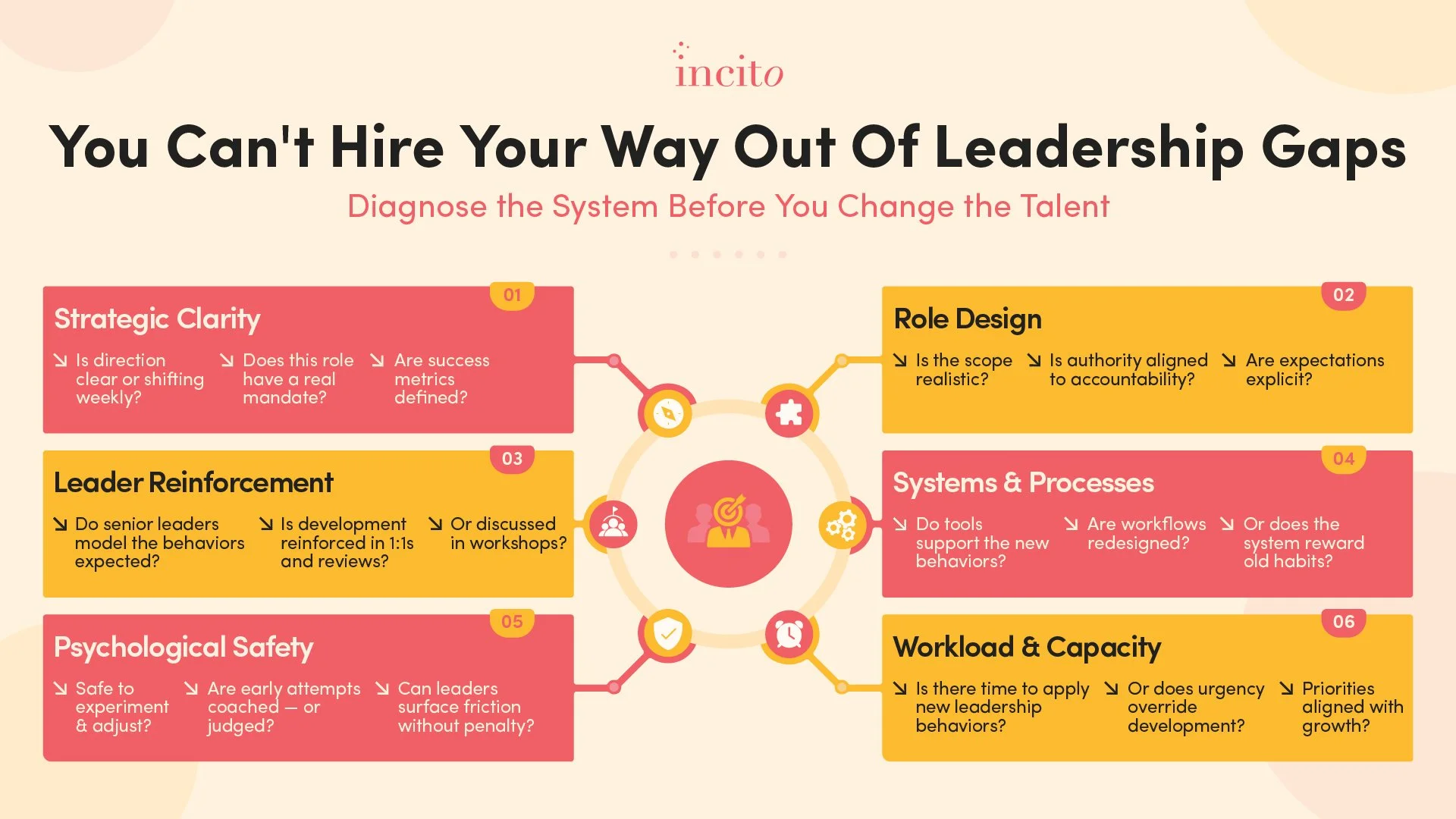 incito

You Can't Hire Your Way Out Of Leadership Gaps

Diagnose the System Before You Change the Talent

01
Strategic Clarity
↘ Is direction clear or shifting weekly?
↘ Does this role have a real mandate?
↘ Are success metrics defined?

02
Role Design
↘ Is the scope realistic?
↘ Is authority aligned to accountability?
↘ Are expectations explicit?

03
Leader Reinforcement
↘ Do senior leaders model the behaviors expected?
↘ Is development reinforced in 1:1s and reviews?
↘ Or discussed in workshops?

04
Systems & Processes
↘ Do tools support the new behaviors?
↘ Are workflows redesigned?
↘ Or does the system reward old habits?

05
Psychological Safety
↘ Safe to experiment & adjust?
↘ Are early attempts coached — or judged?
↘ Can leaders surface friction without penalty?

06
Workload & Capacity
↘ Is there time to apply new leadership behaviors?
↘ Or does urgency override development?
↘ Priorities aligned with growth?