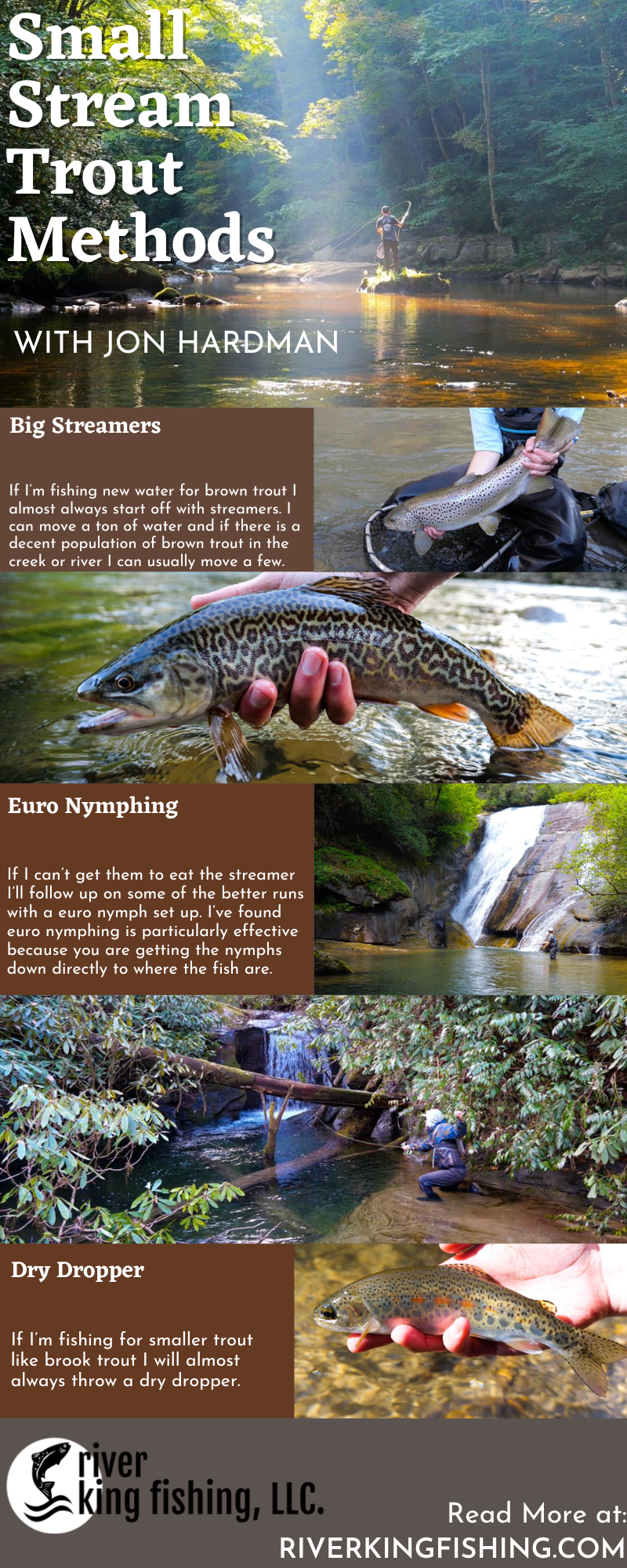 Small Stream Trout Methods

WITH JON HARDMAN

Big Streamers

If I'm fishing new water for brown trout I almost always start off with streamers. I can move a ton of water and if there is a decent population of brown trout in the creek or river I can usually move a few.

Euro Nymphing

If I can't get them to eat the streamer I'll follow up on some of the better runs with a euro nymph set up. I've found euro nymphing is particularly effective because you are getting the nymphs down directly to where the fish are.

Dry Dropper

If I'm fishing for smaller trout like brook trout I will almost always throw a dry dropper.

river king fishing, LLC.

Read More at: RIVERKINGFISHING.COM