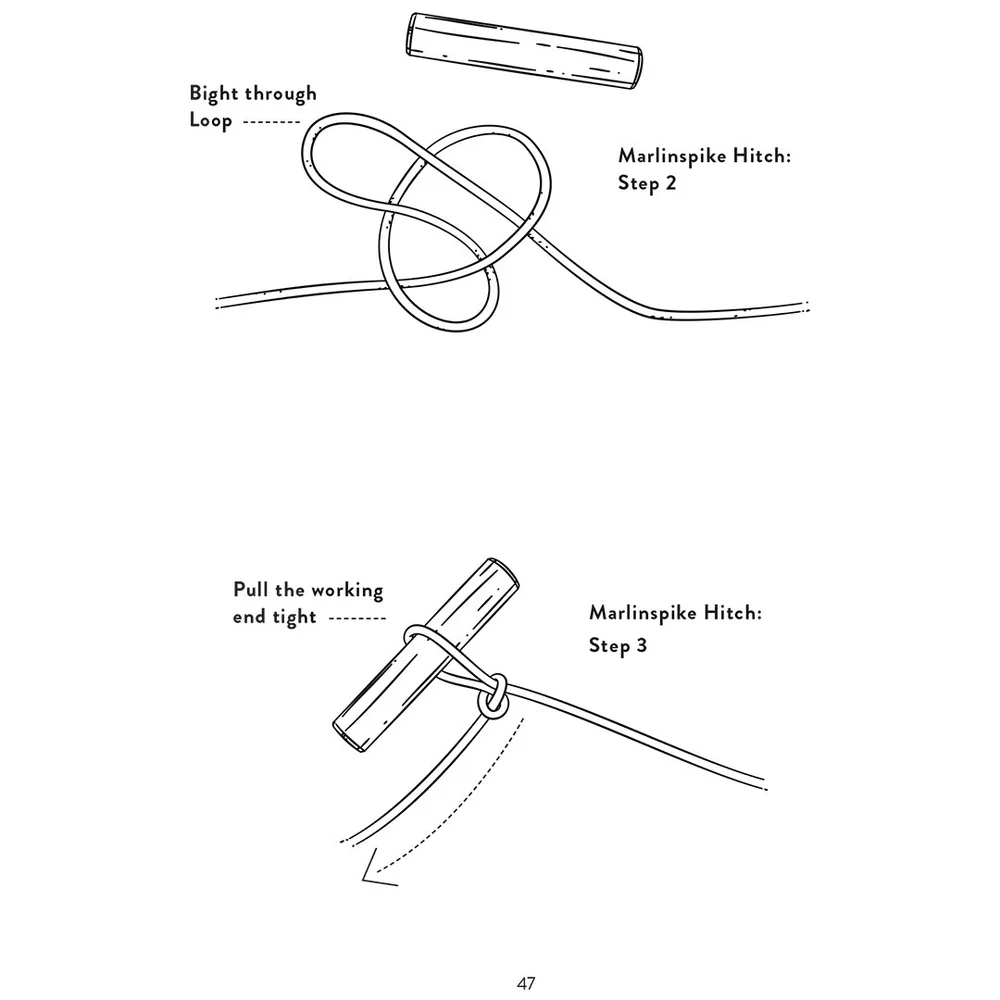 Bight through Loop

Marlinspike Hitch: Step 2

Pull the working end tight

Marlinspike Hitch: Step 3

47