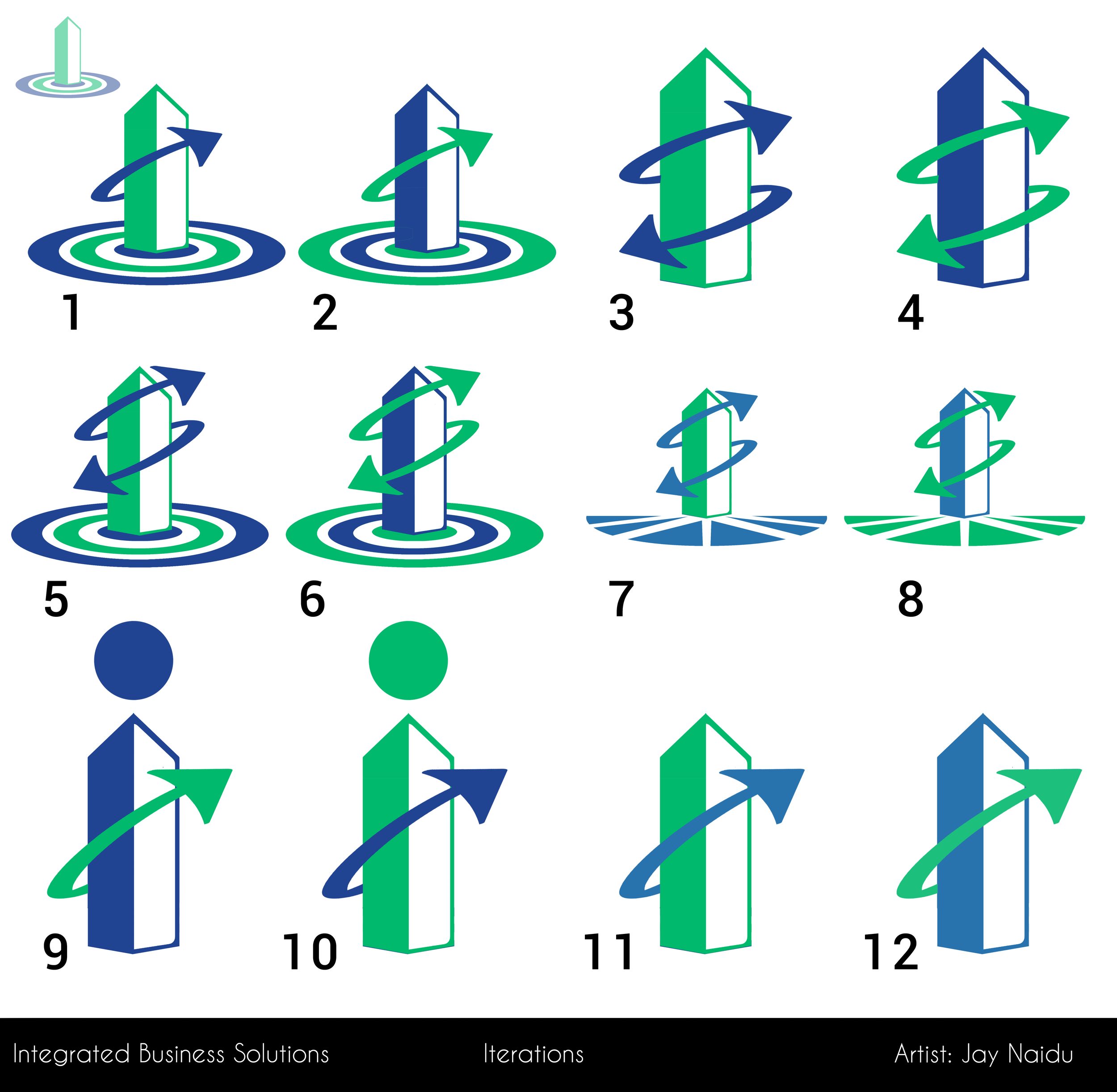 1 2 3 4

5 6 7 8

9 10 11 12

Integrated Business Solutions Iterations Artist: Jay Naidu