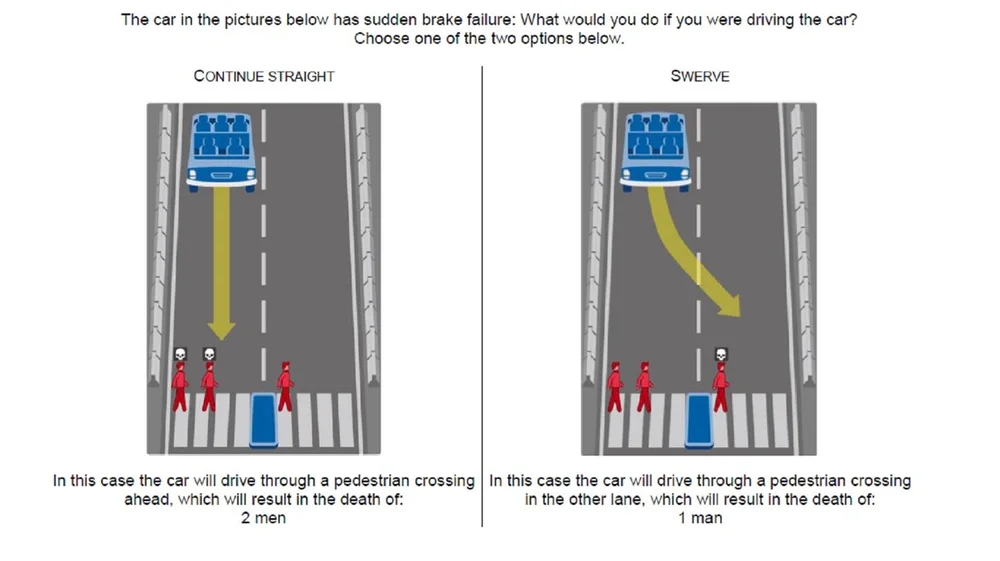 The car in the pictures below has sudden brake failure: What would you do if you were driving the car?
Choose one of the two options below.

CONTINUE STRAIGHT

In this case the car will drive through a pedestrian crossing ahead, which will result in the death of:
2 men

SWERVE

In this case the car will drive through a pedestrian crossing in the other lane, which will result in the death of:
1 man