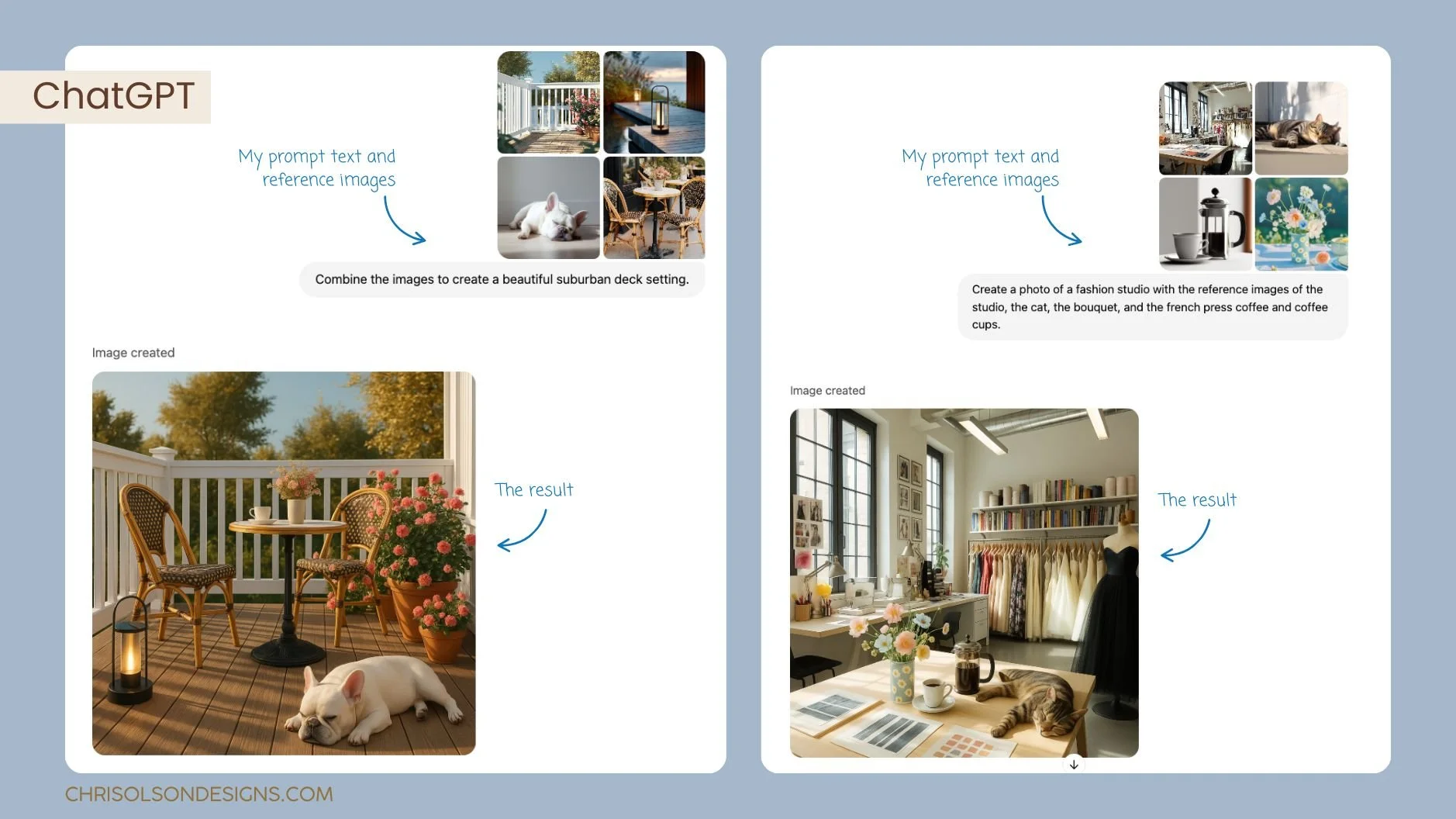 ChatGPT

My prompt text and reference images

Combine the images to create a beautiful suburban deck setting.

Image created

The result

My prompt text and reference images

Create a photo of a fashion studio with the reference images of the studio, the cat, the bouquet, and the french press coffee and coffee cups.

Image created

The result

CHRISOLSONDESIGNS.COM