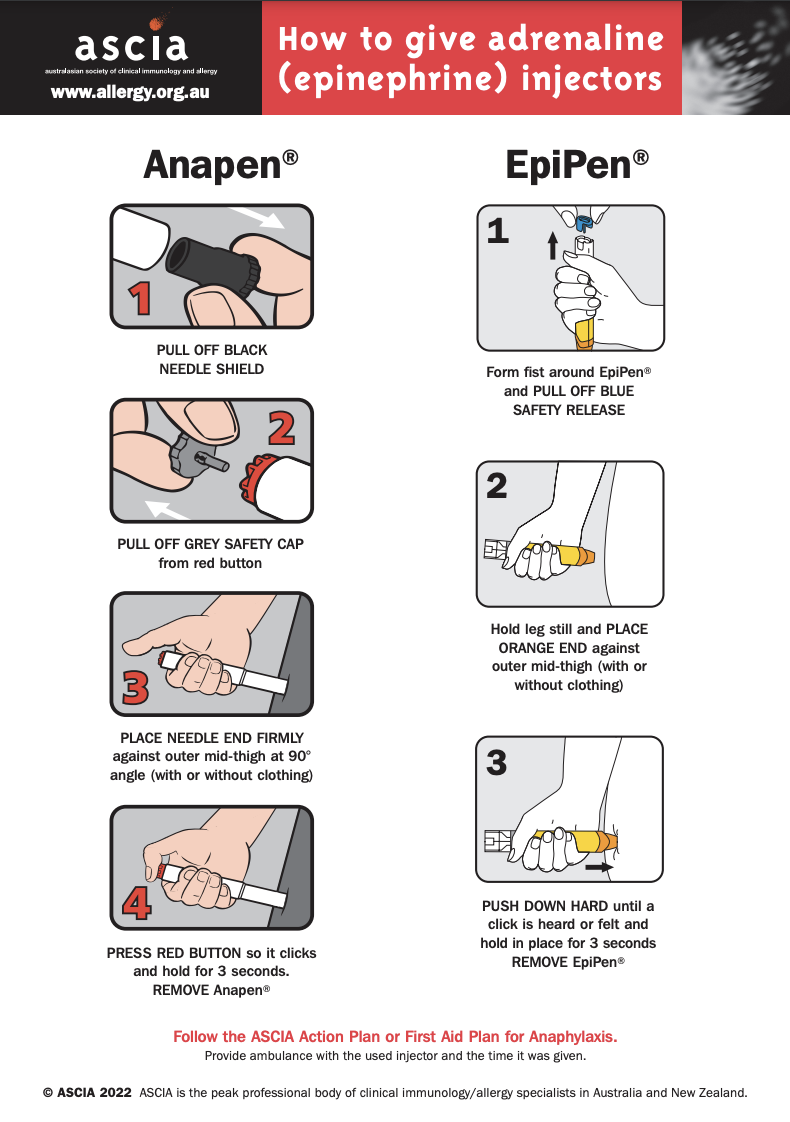 ascia
australasian society of clinical immunology and allergy
www.allergy.org.au

How to give adrenaline (epinephrine) injectors

Anapen®

1

PULL OFF BLACK NEEDLE SHIELD

2

PULL OFF GREY SAFETY CAP from red button

3

PLACE NEEDLE END FIRMLY against outer mid-thigh at 90° angle (with or without clothing)

4

PRESS RED BUTTON so it clicks and hold for 3 seconds. REMOVE Anapen®

EpiPen®

1

Form fist around EpiPen® and PULL OFF BLUE SAFETY RELEASE

2

Hold leg still and PLACE ORANGE END against outer mid-thigh (with or without clothing)

3

PUSH DOWN HARD until a click is heard or felt and hold in place for 3 seconds REMOVE EpiPen®

Follow the ASCIA Action Plan or First Aid Plan for Anaphylaxis.
Provide ambulance with the used injector and the time it was given.

© ASCIA 2022 ASCIA is the peak professional body of clinical immunology/allergy specialists in Australia and New Zealand.