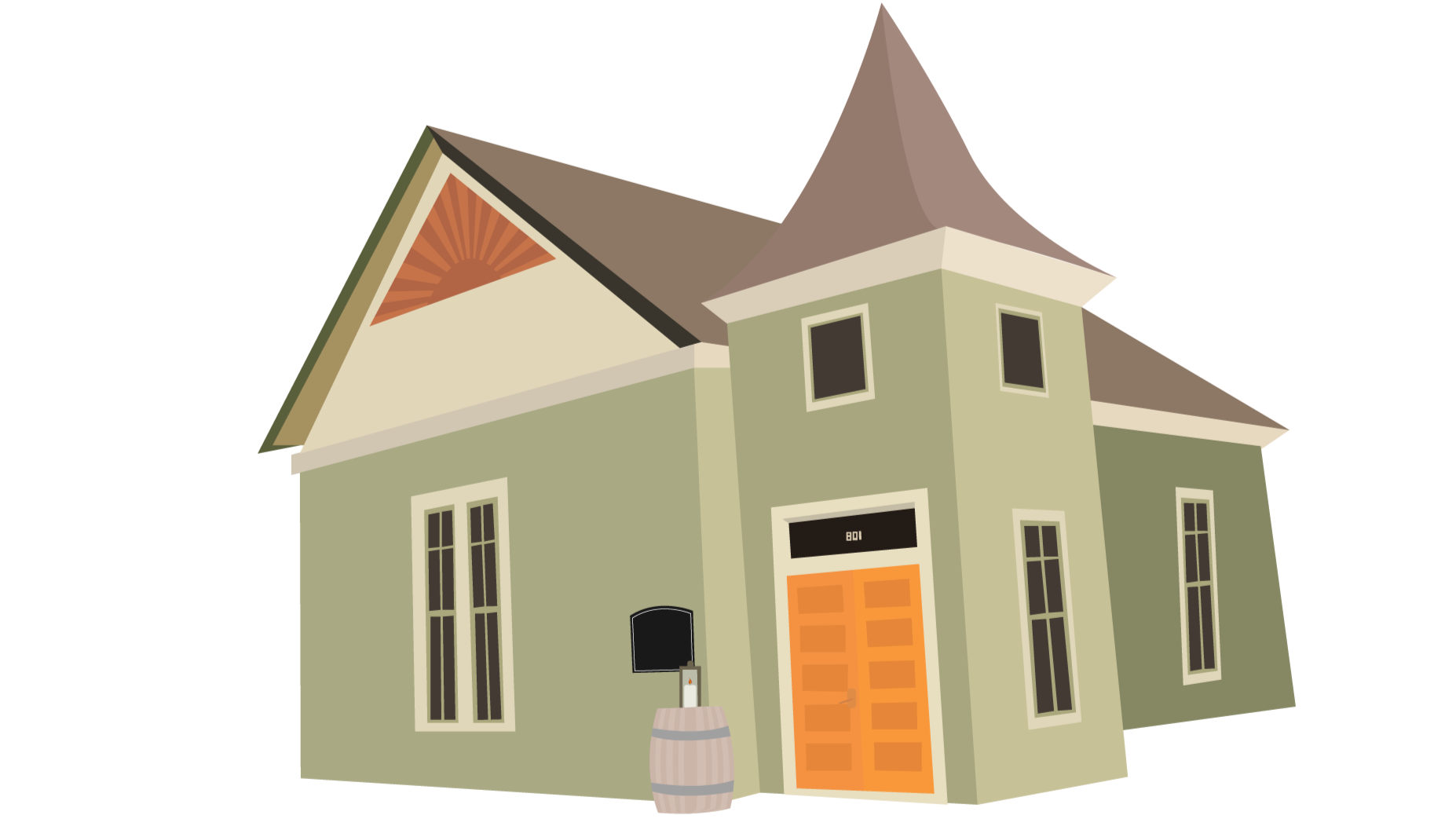 801