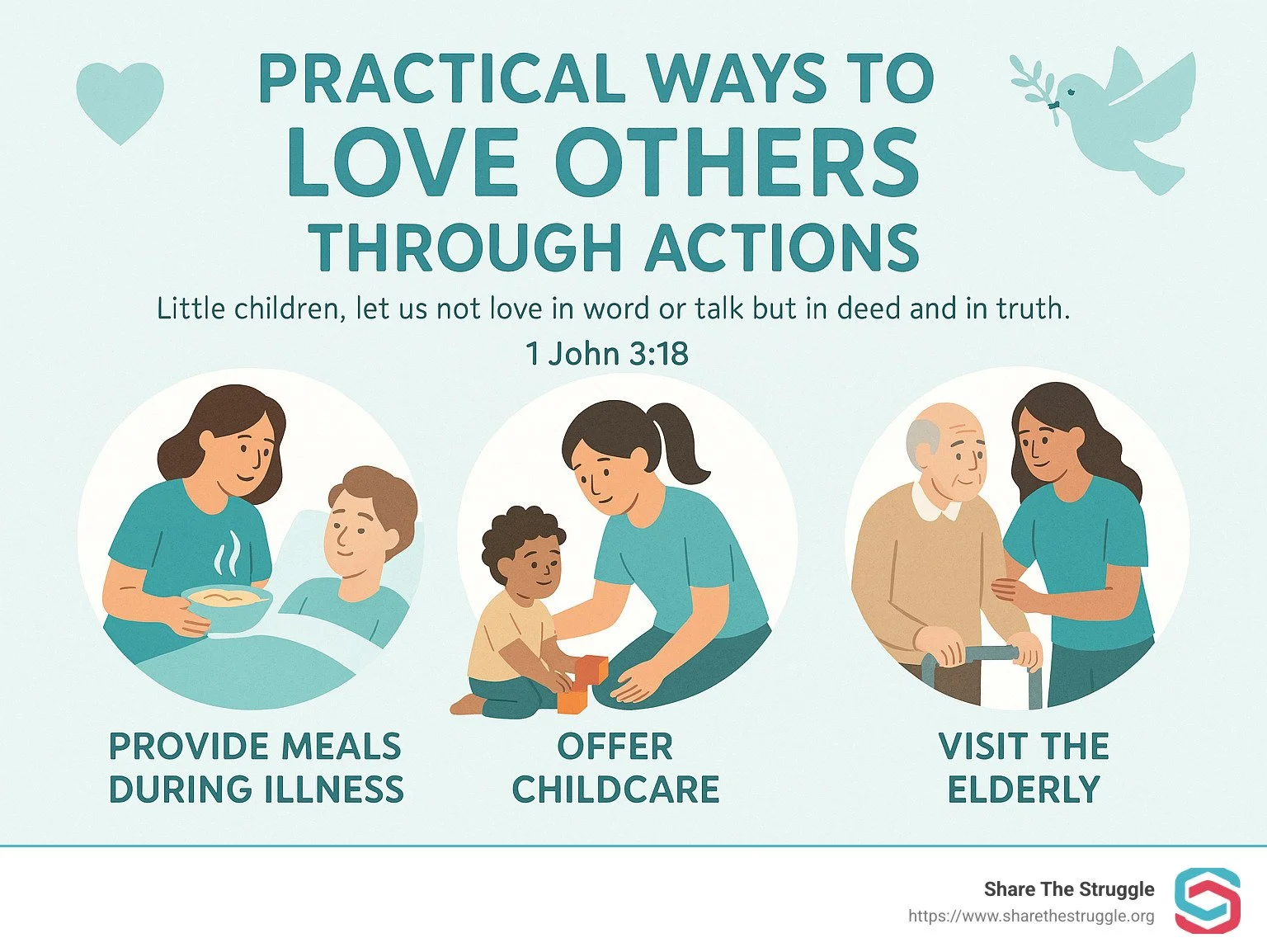 PRACTICAL WAYS TO LOVE OTHERS THROUGH ACTIONS

Little children, let us not love in word or talk but in deed and in truth.

1 John 3:18

PROVIDE MEALS DURING ILLNESS

OFFER CHILDCARE

VISIT THE ELDERLY

Share The Struggle
https://www.sharethestruggle.org