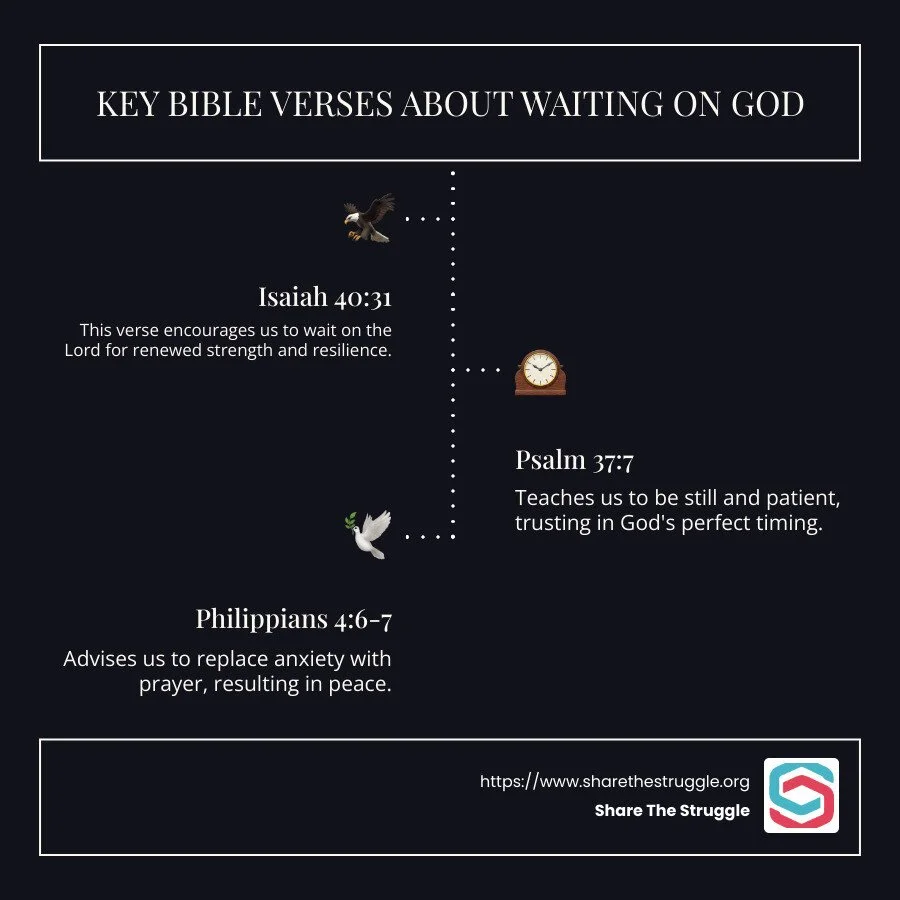 KEY BIBLE VERSES ABOUT WAITING ON GOD

Isaiah 40:31

This verse encourages us to wait on the Lord for renewed strength and resilience.

Psalm 37:7

Teaches us to be still and patient, trusting in God's perfect timing.

Philippians 4:6-7

Advises us to replace anxiety with prayer, resulting in peace.

https://www.sharethestruggle.org
Share The Struggle